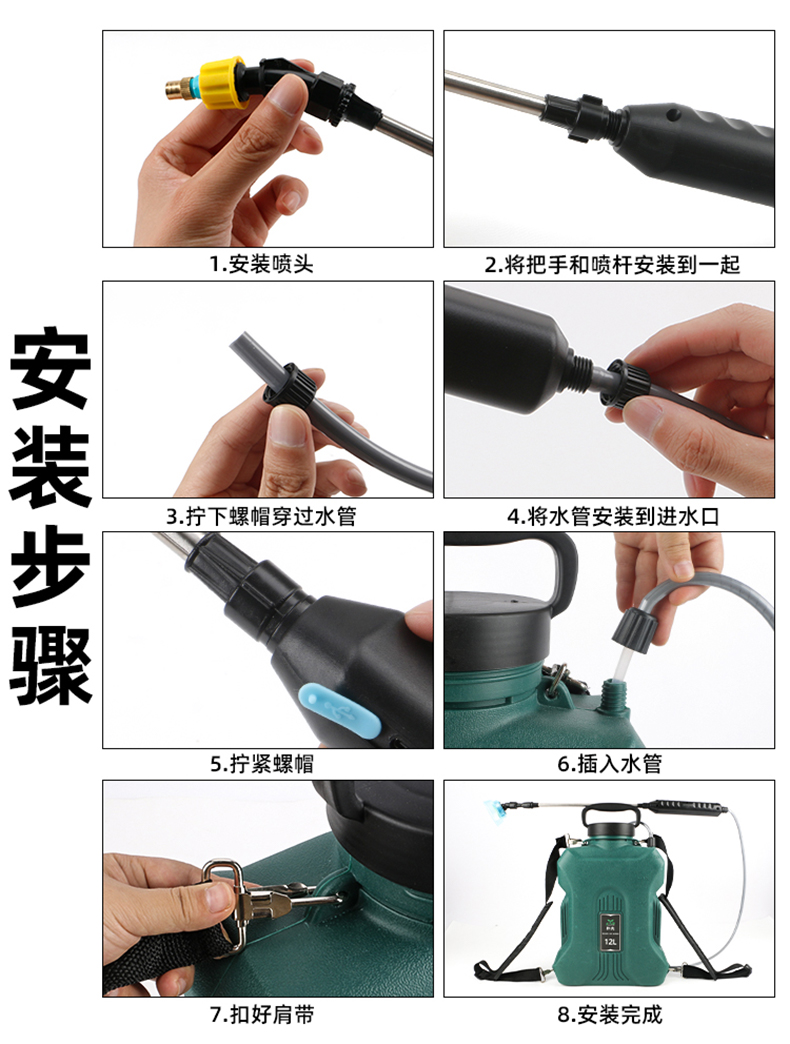 安装步骤

1.安装喷头

2.将把手和喷杆安装到一起

3.拧下螺帽穿过水管

4.将水管安装到进水口

5.拧紧螺帽

6.插入水管

7.扣好肩带

8.安装完成

12L