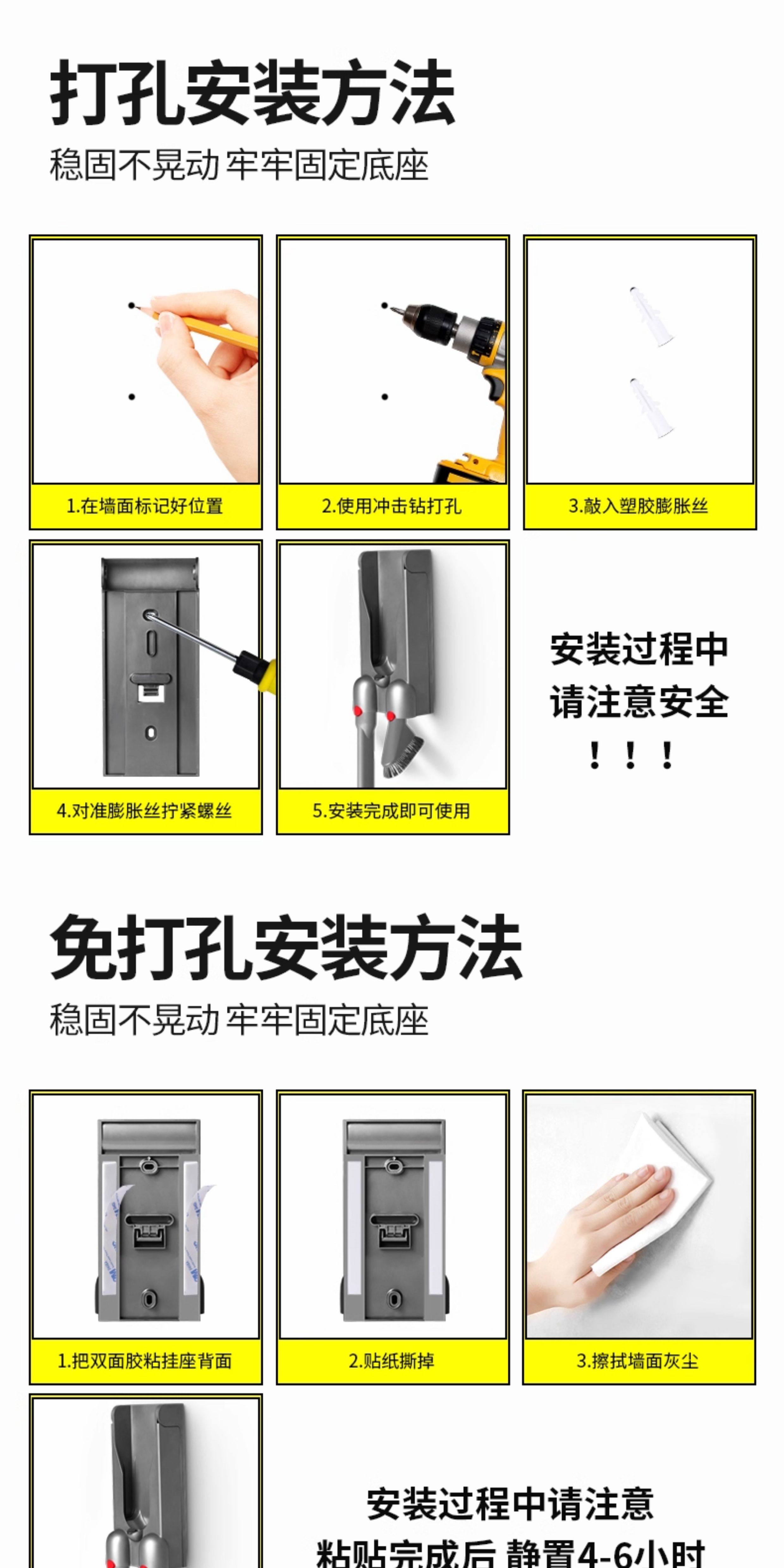 打孔安装方法
稳固不晃动 牢牢固定底座

1.在墙面标记好位置

2.使用冲击钻打孔

3.敲入塑胶膨胀丝

4.对准膨胀丝拧紧螺丝

5.安装完成即可使用

安装过程中
请注意安全
！！！

免打孔安装方法
稳固不晃动 牢牢固定底座

1.把双面胶粘挂座背面

2.贴纸撕掉

3.擦拭墙面灰尘

安装过程中请注意
粘贴完成后 静置4-6小时