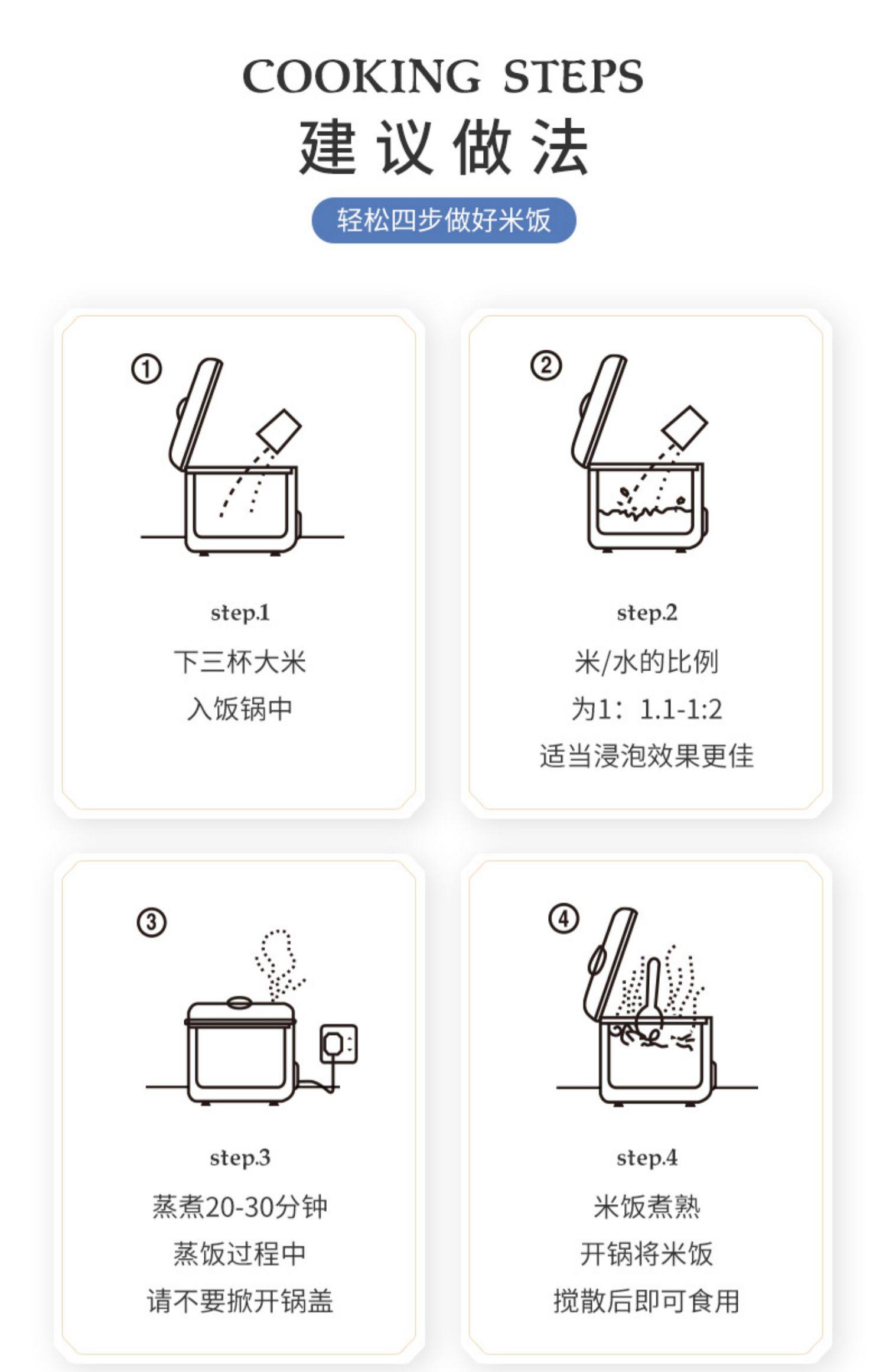 COOKING STEPS
建议做法

轻松四步做好米饭

①

step.1
下三杯大米
入饭锅中

②

step.2
米/水的比例
为1：1.1-1:2
适当浸泡效果更佳

③

step.3
蒸煮20-30分钟
蒸饭过程中
请不要掀开锅盖

④

step.4
米饭煮熟
开锅将米饭
搅散后即可食用