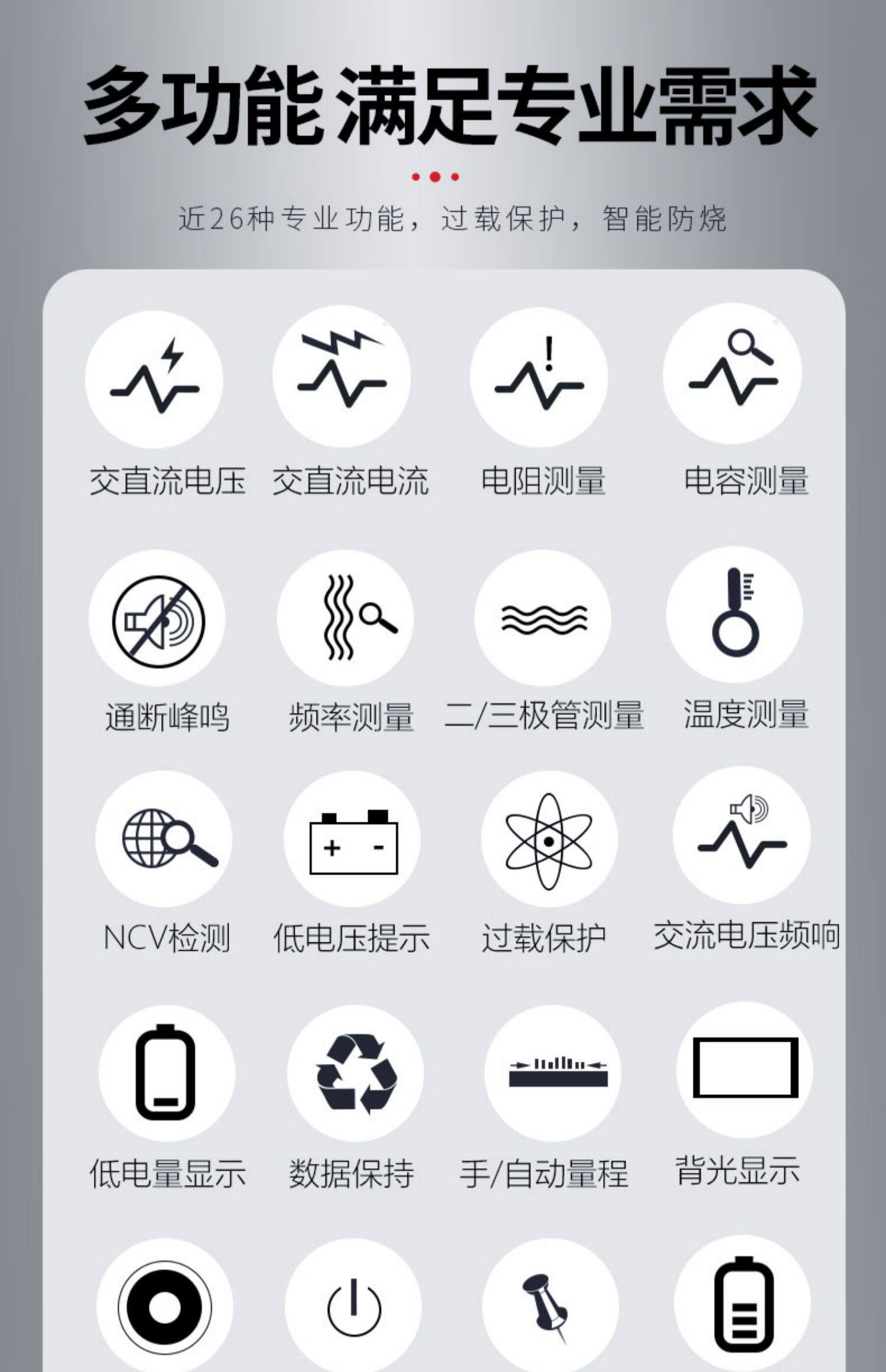 多功能 满足专业需求

近26种专业功能，过载保护，智能防烧

交直流电压

交直流电流

电阻测量

电容测量

通断峰鸣

频率测量

二/三极管测量

温度测量

NCV检测

低电压提示

过载保护

交流电压频响

低电量显示

数据保持

手/自动量程

背光显示