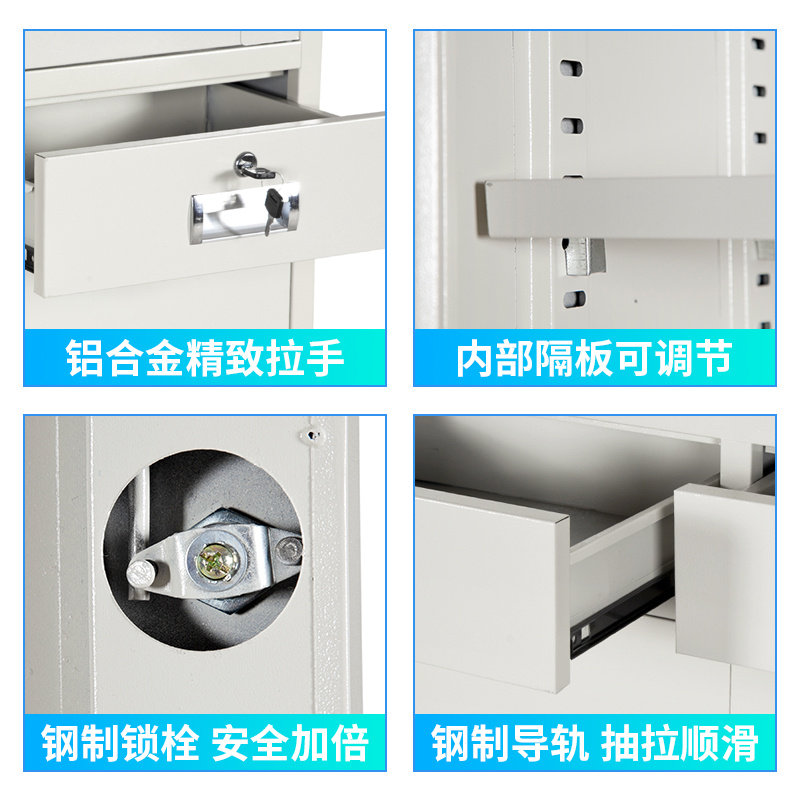 铝合金精致拉手

内部隔板可调节

钢制锁栓 安全加倍

钢制导轨 抽拉顺滑