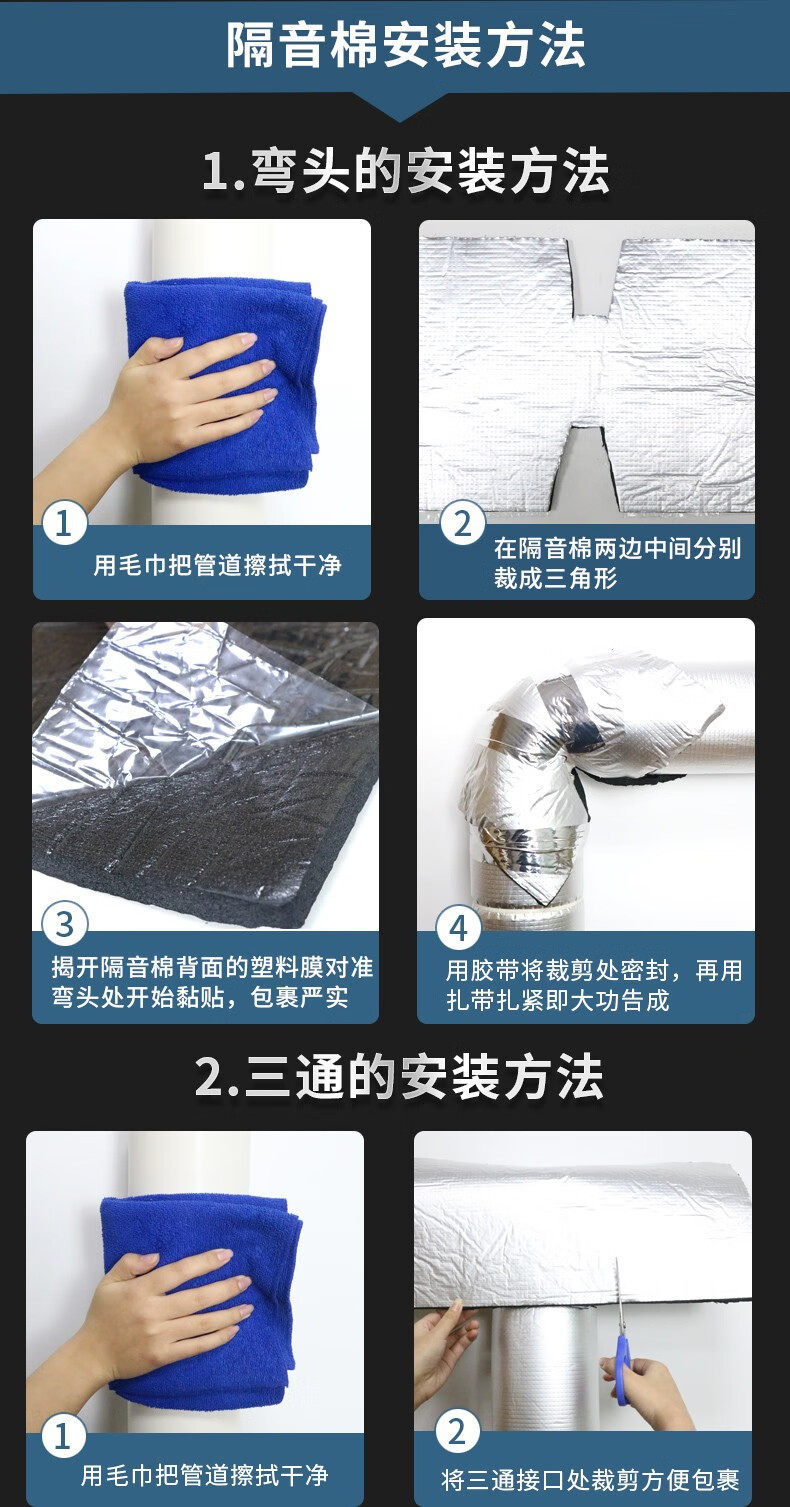 隔音棉安装方法

1.弯头的安装方法

1
用毛巾把管道擦拭干净

2
在隔音棉两边中间分别裁成三角形

3
揭开隔音棉背面的塑料膜对准弯头处开始黏贴，包裹严实

4
用胶带将裁剪处密封，再用扎带扎紧即大功告成

2.三通的安装方法

1
用毛巾把管道擦拭干净

2
将三通接口处裁剪方便包裹