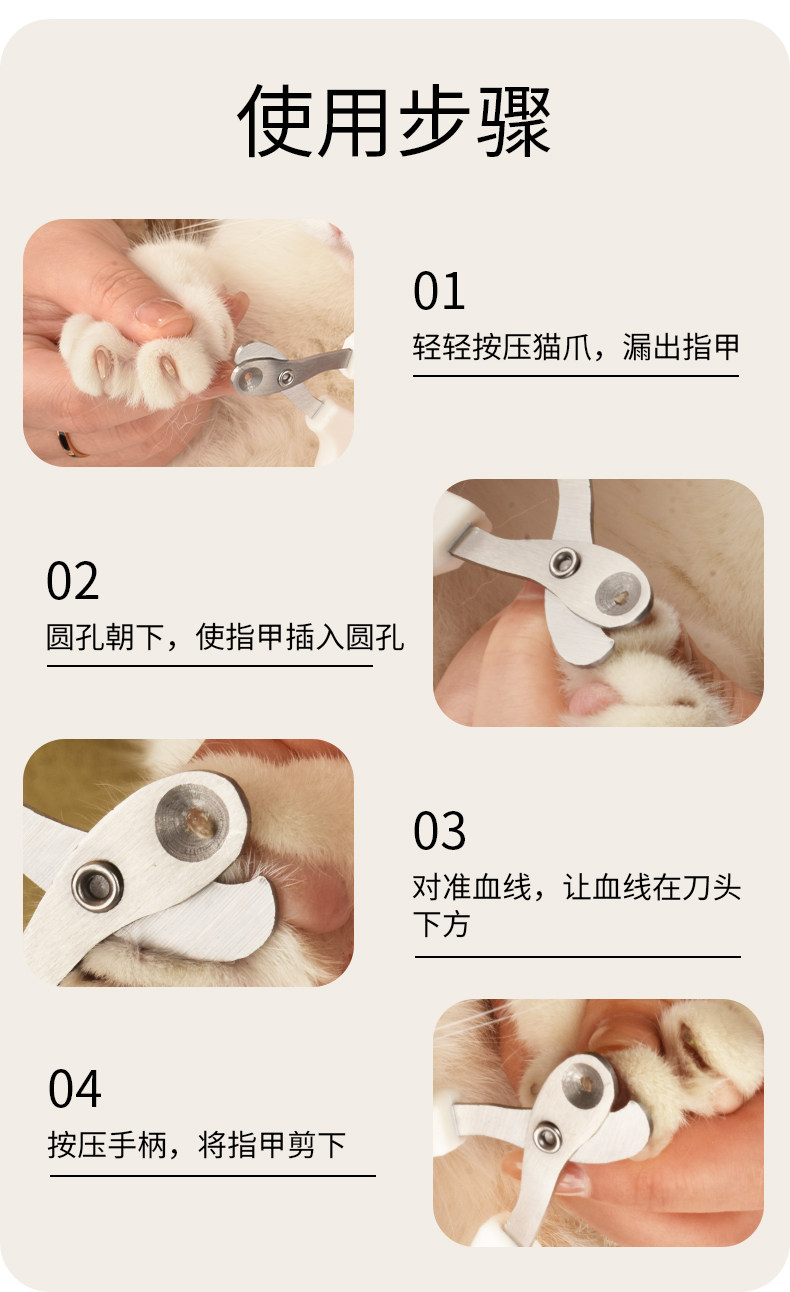 使用步骤

01
轻轻按压猫爪，漏出指甲

02
圆孔朝下，使指甲插入圆孔

03
对准血线，让血线在刀头下方

04
按压手柄，将指甲剪下