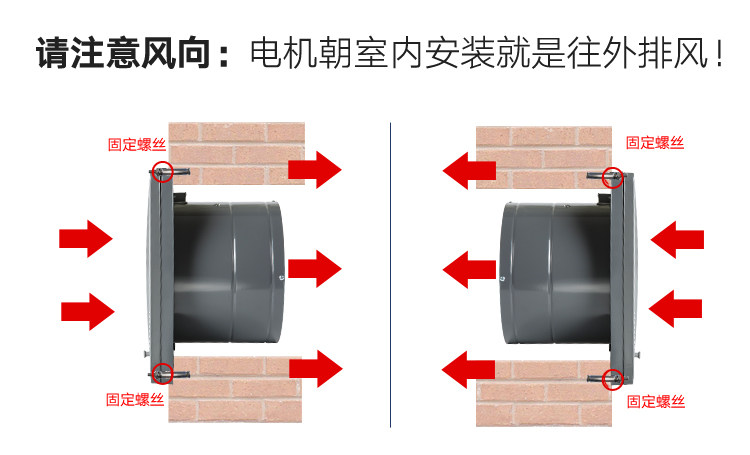 请注意风向：电机朝室内安装就是往外排风！

固定螺丝

固定螺丝

固定螺丝

固定螺丝