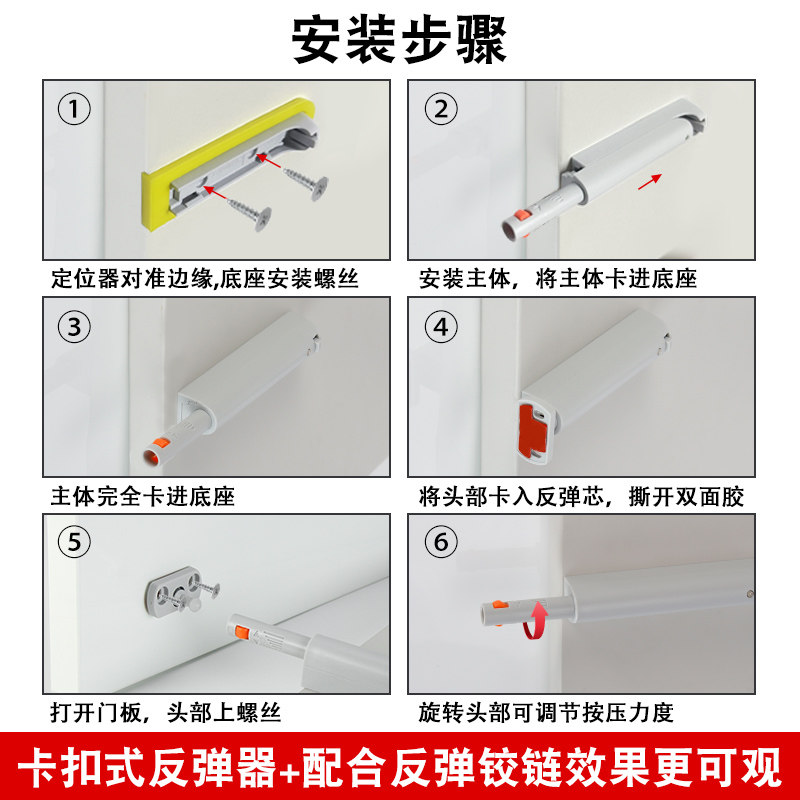 安装步骤

①
定位器对准边缘,底座安装螺丝

②
安装主体，将主体卡进底座

③
主体完全卡进底座

④
将头部卡入反弹芯，撕开双面胶

⑤
打开门板，头部上螺丝

⑥
旋转头部可调节按压力度

卡扣式反弹器+配合反弹铰链效果更可观