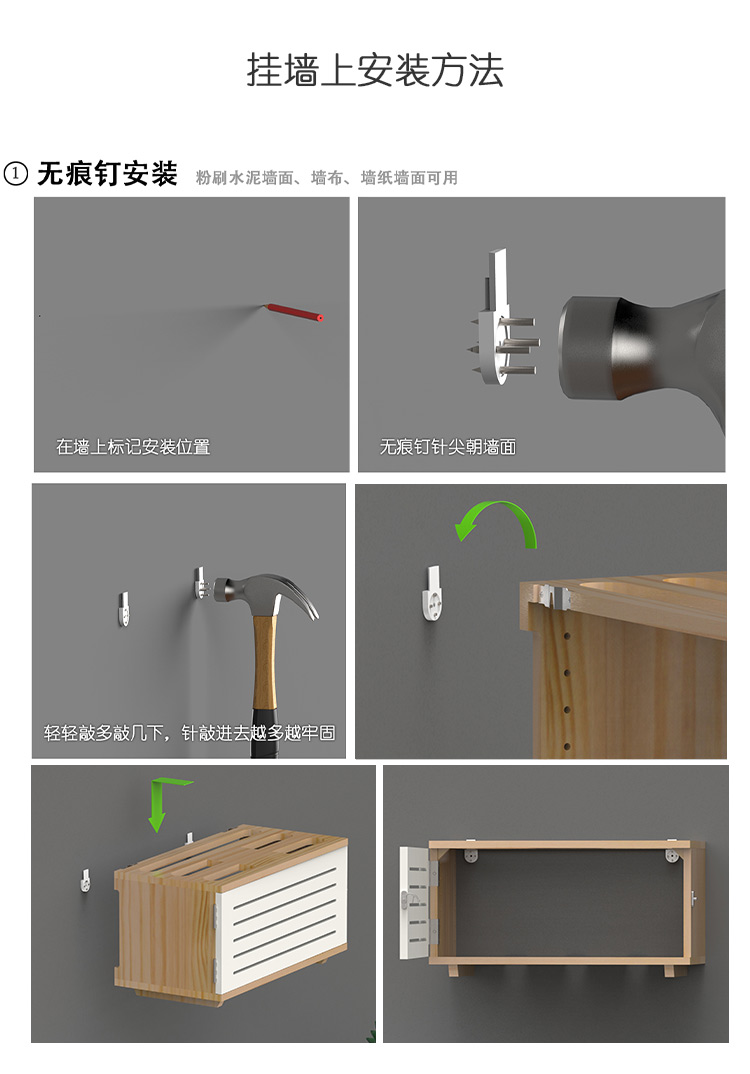 挂墙上安装方法

① 无痕钉安装 粉刷水泥墙面、墙布、墙纸墙面可用

在墙上标记安装位置

无痕钉针尖朝墙面

轻轻敲多敲几下，针敲进去越多越牢固