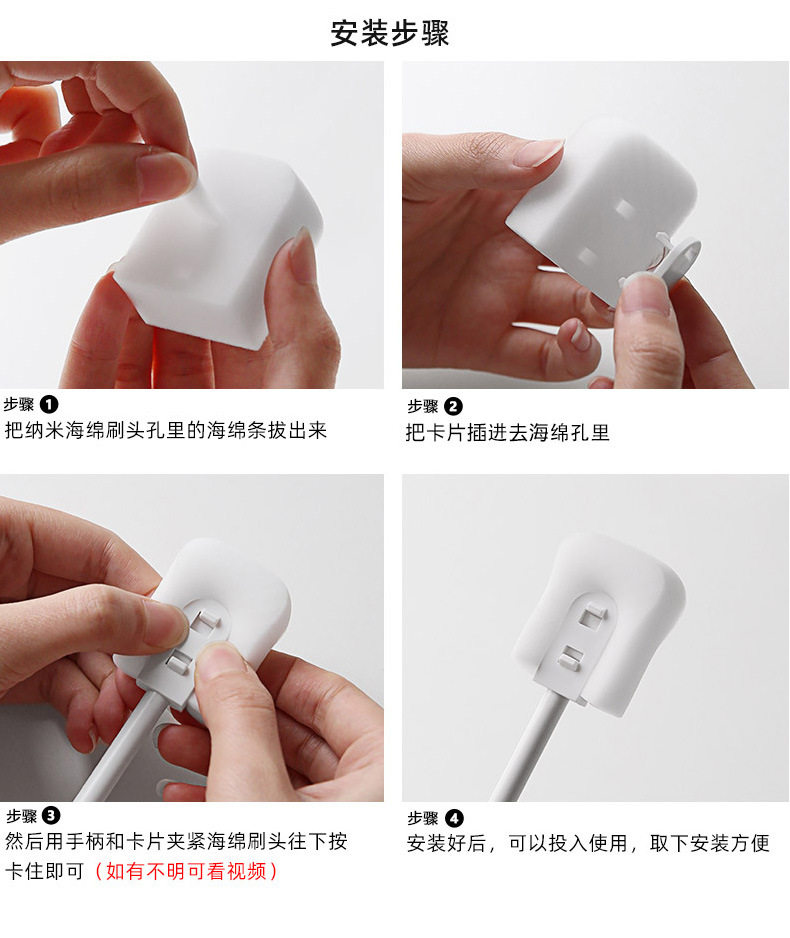 安装步骤

步骤 1
把纳米海绵刷头孔里的海绵条拔出来

步骤 2
把卡片插进去海绵孔里

步骤 3
然后用手柄和卡片夹紧海绵刷头往下按卡住即可（如有不明可看视频）

步骤 4
安装好后，可以投入使用，取下安装方便