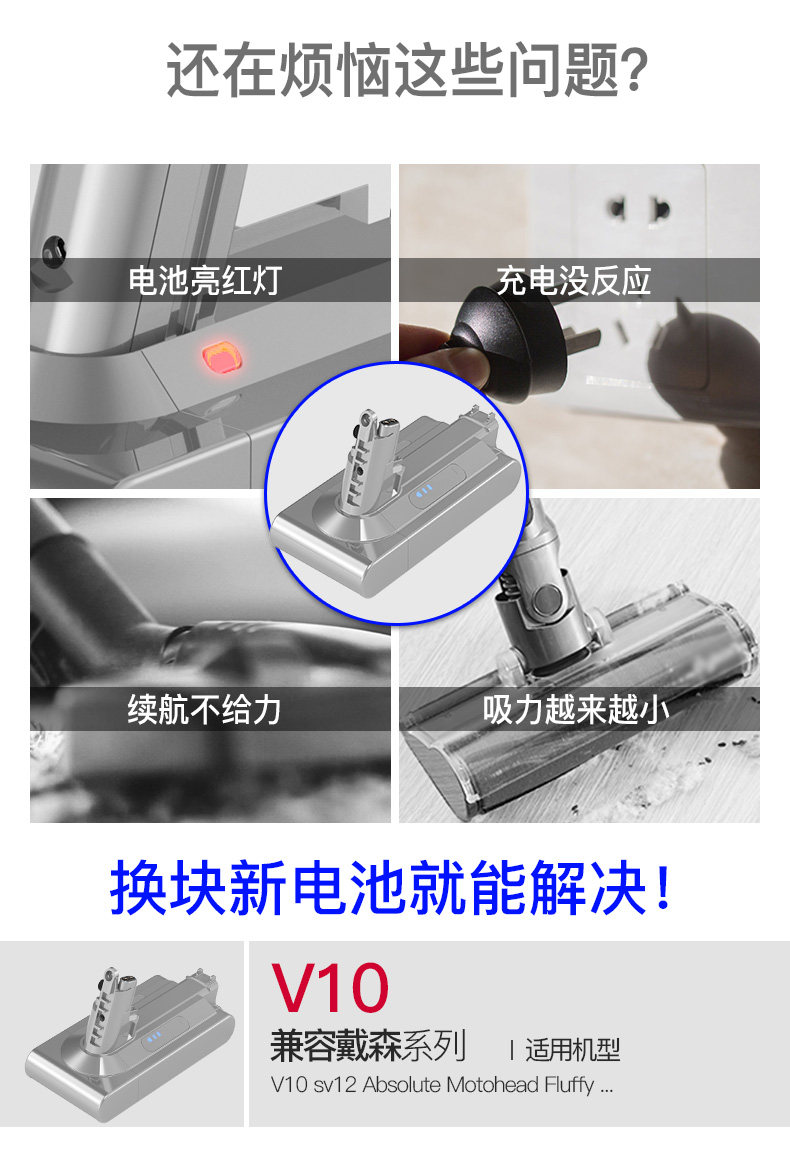 还在烦恼这些问题?

电池亮红灯

充电没反应

续航不给力

吸力越来越小

换块新电池就能解决!

V10

兼容戴森系列 | 适用机型

V10 sv12 Absolute Motohead Fluffy ...