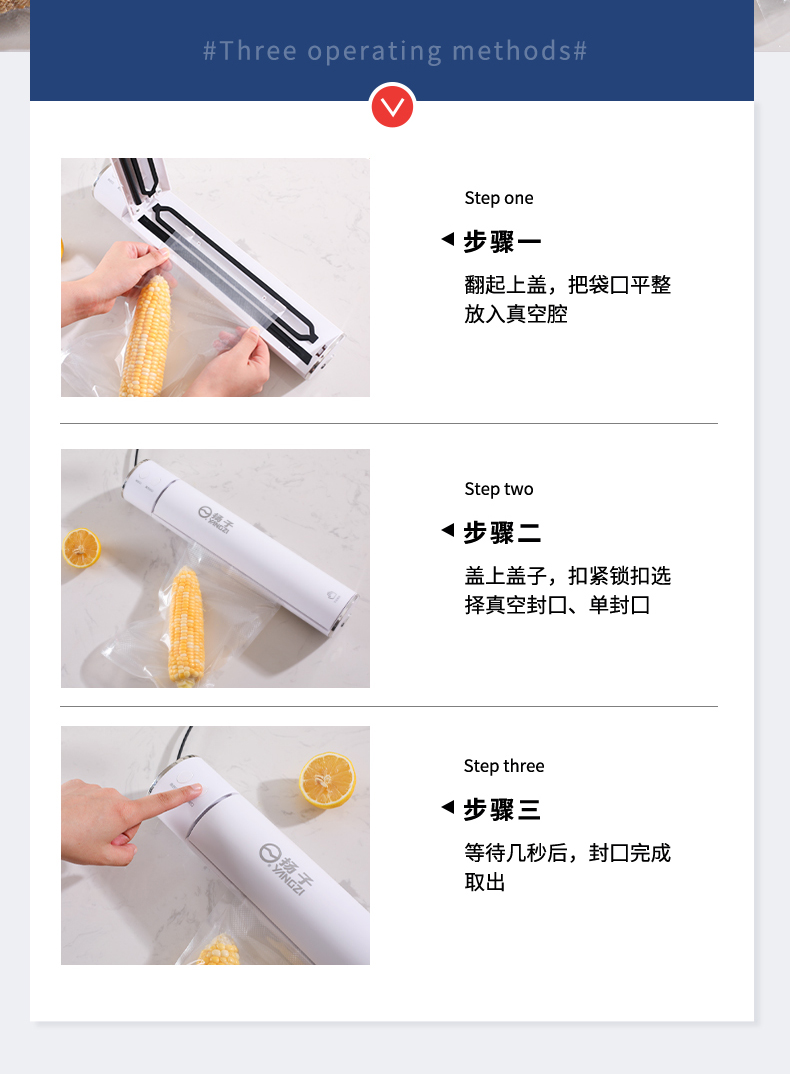 #Three operating methods#

Step one

步骤一

翻起上盖，把袋口平整放入真空腔

扬子
YANGZI

Step two

步骤二

盖上盖子，扣紧锁扣选择真空封口、单封口

扬子
YANGZI

Step three

步骤三

等待几秒后，封口完成取出