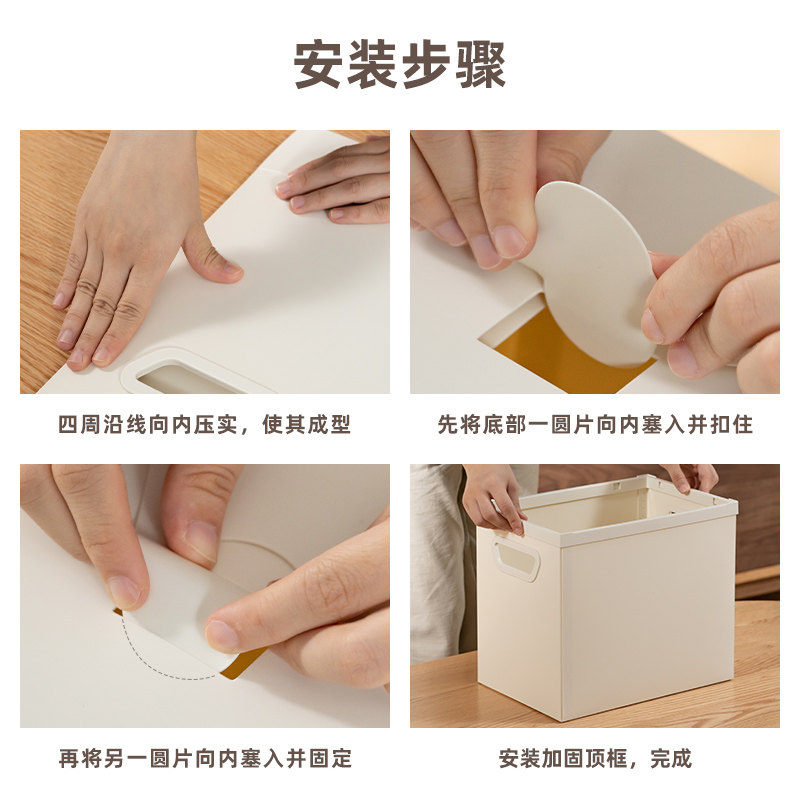 安装步骤

四周沿线向内压实，使其成型

先将底部一圆片向内塞入并扣住

再将另一圆片向内塞入并固定

安装加固顶框，完成