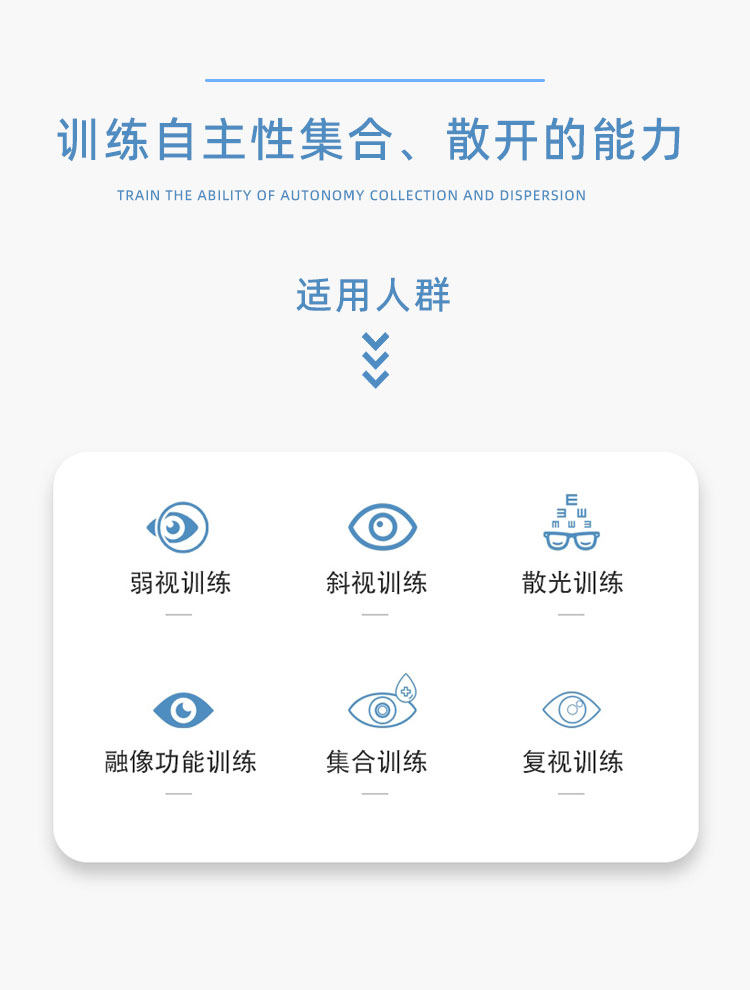 训练自主性集合、散开的能力

TRAIN THE ABILITY OF AUTONOMY COLLECTION AND DISPERSION

适用人群

弱视训练

斜视训练

散光训练

融像功能训练

集合训练

复视训练