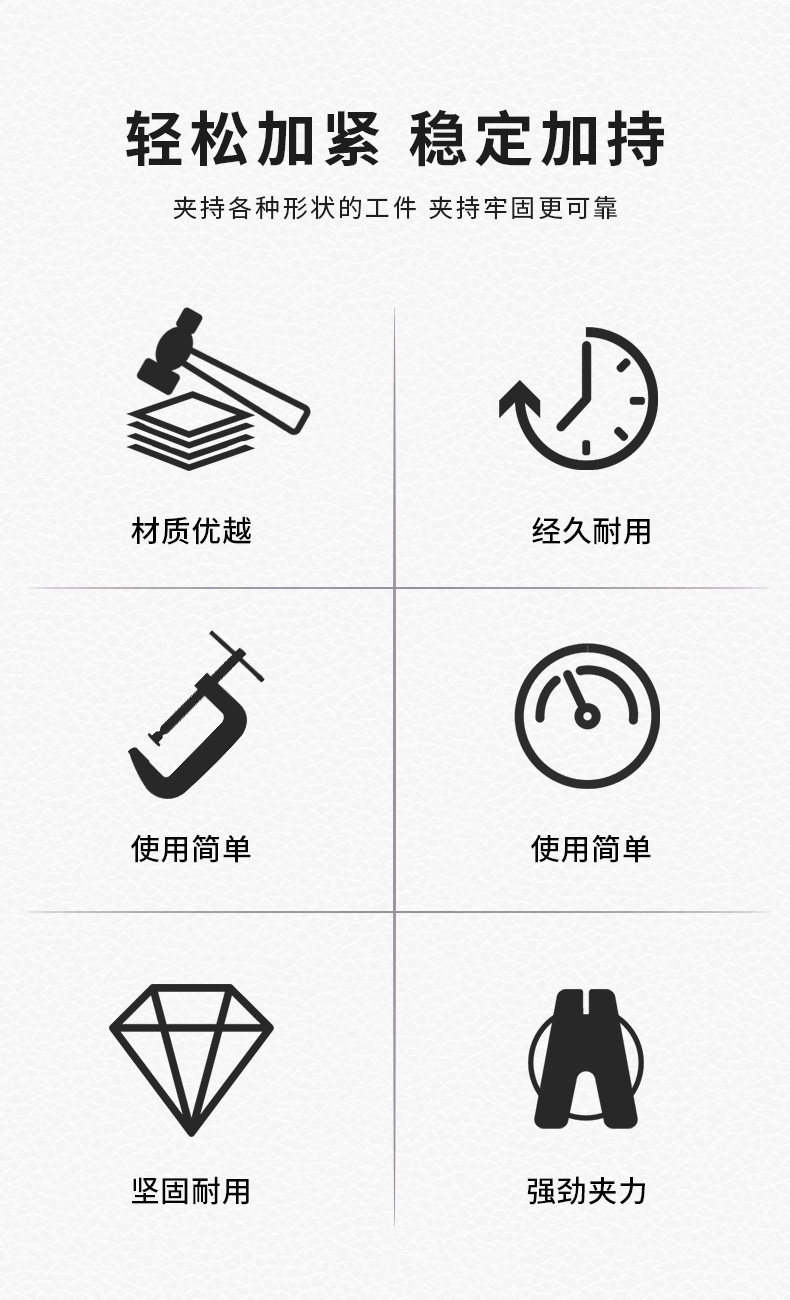 轻松加紧 稳定加持

夹持各种形状的工件 夹持牢固更可靠

材质优越

经久耐用

使用简单

使用简单

坚固耐用

强劲夹力