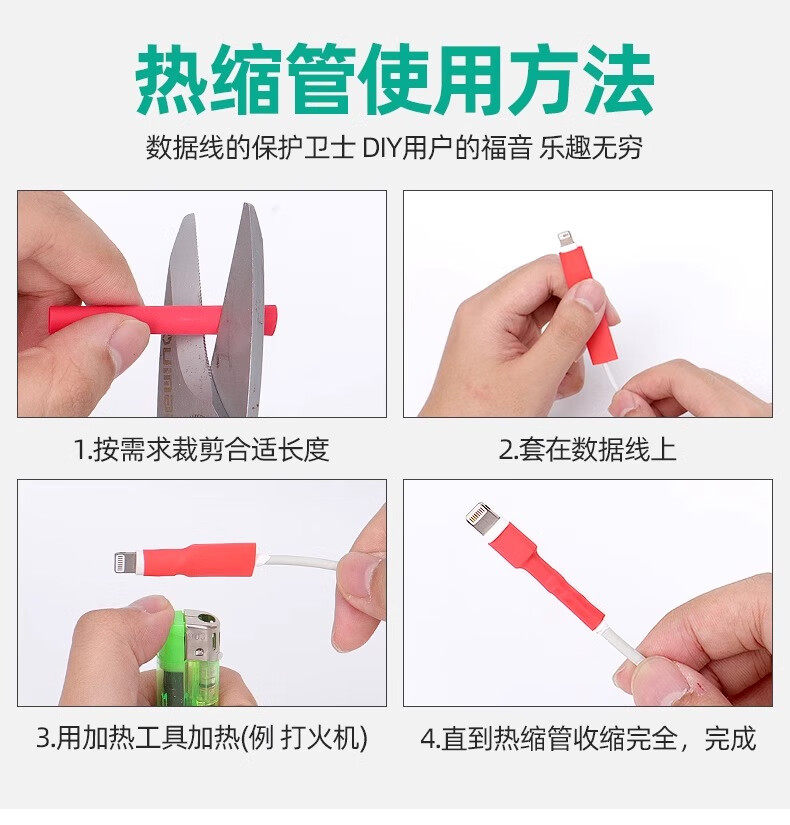 热缩管使用方法

数据线的保护卫士 DIY用户的福音 乐趣无穷

1.按需求裁剪合适长度

2.套在数据线上

3.用加热工具加热(例 打火机)

4.直到热缩管收缩完全，完成