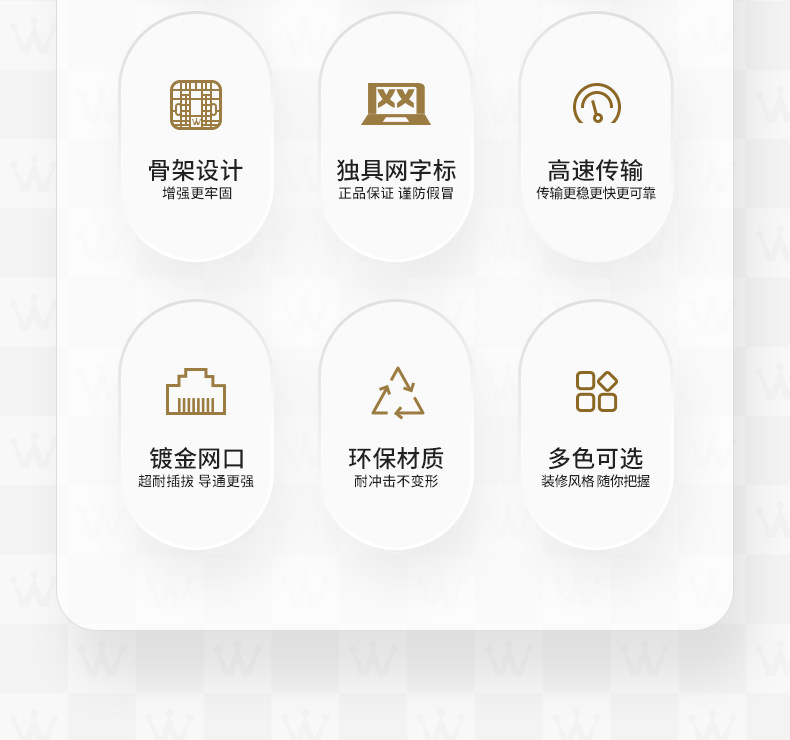 骨架设计
增强更牢固

独具网字标
正品保证 谨防假冒

高速传输
传输更稳更快更可靠

镀金网口
超耐插拔 导通更强

环保材质
耐冲击不变形

多色可选
装修风格 随你把握