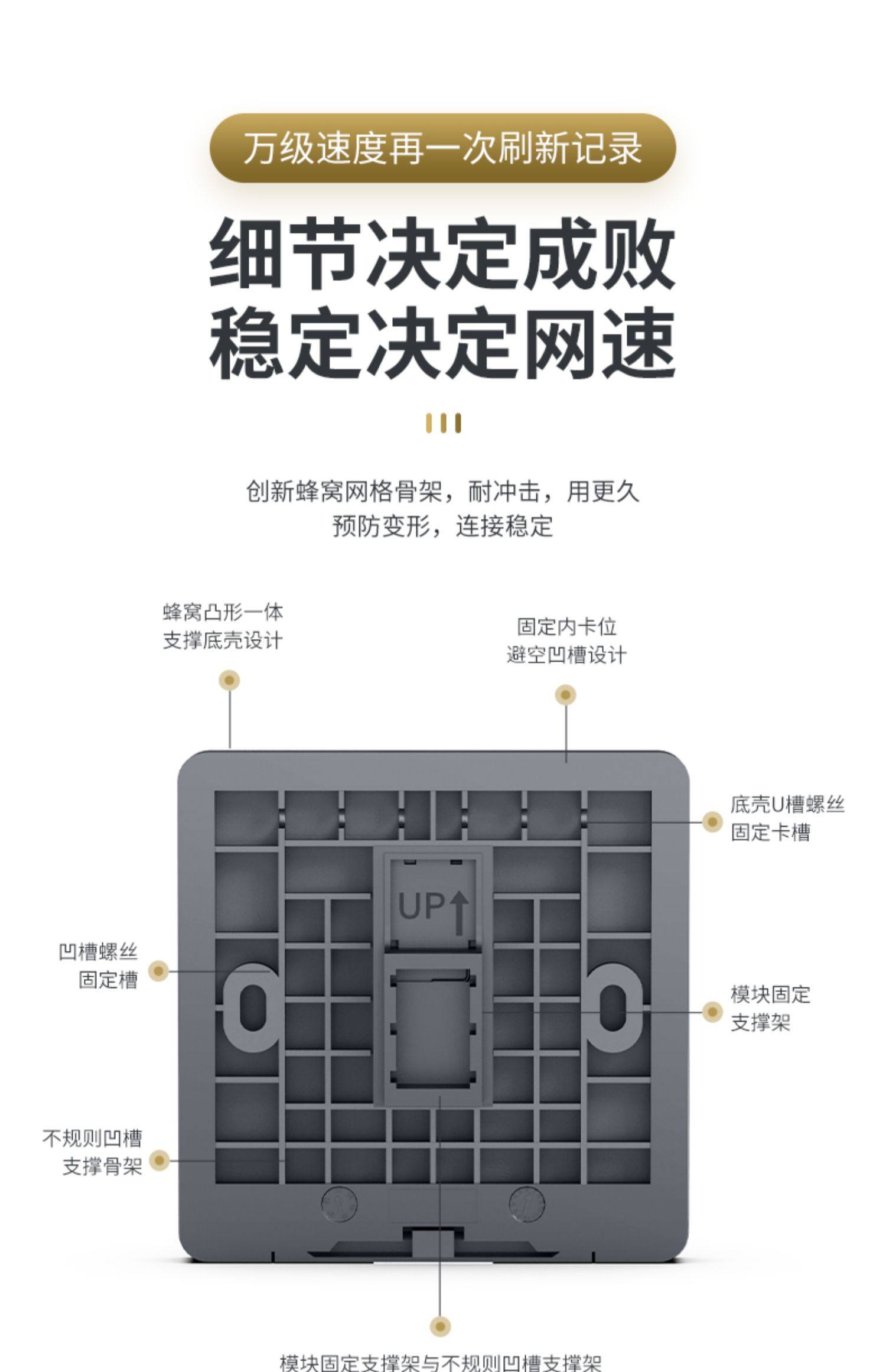 万级速度再一次刷新记录

细节决定成败
稳定决定网速

创新蜂窝网格骨架，耐冲击，用更久
预防变形，连接稳定

蜂窝凸形一体
支撑底壳设计

固定内卡位
避空凹槽设计

底壳U槽螺丝
固定卡槽

UP

凹槽螺丝
固定槽

模块固定
支撑架

不规则凹槽
支撑骨架

模块固定支撑架与不规则凹槽支撑架