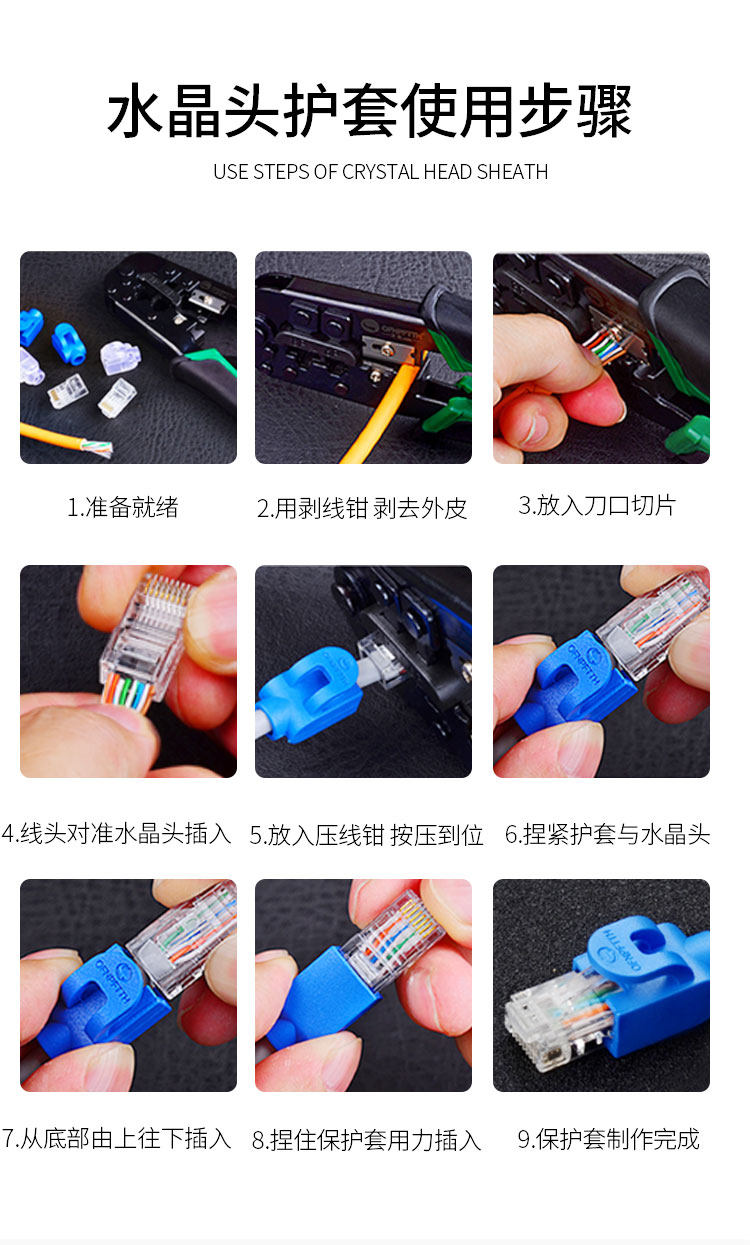 水晶头护套使用步骤

USE STEPS OF CRYSTAL HEAD SHEATH

1.准备就绪

2.用剥线钳 剥去外皮

3.放入刀口切片

4.线头对准水晶头插入

5.放入压线钳 按压到位

6.捏紧护套与水晶头

7.从底部由上往下插入

8.捏住保护套用力插入

9.保护套制作完成