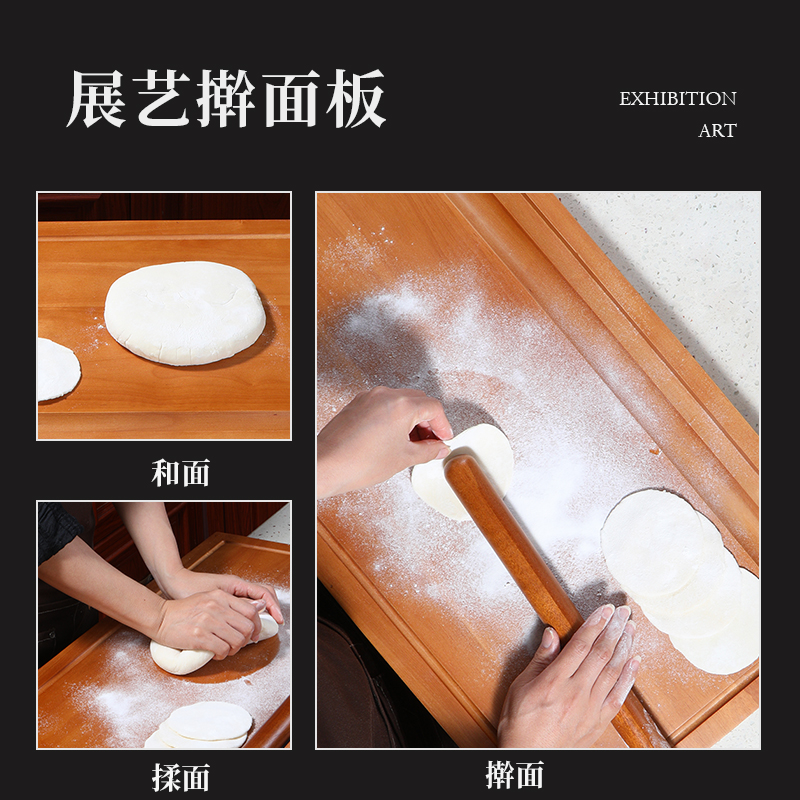 展艺擀面板

EXHIBITION
ART

和面

揉面

擀面