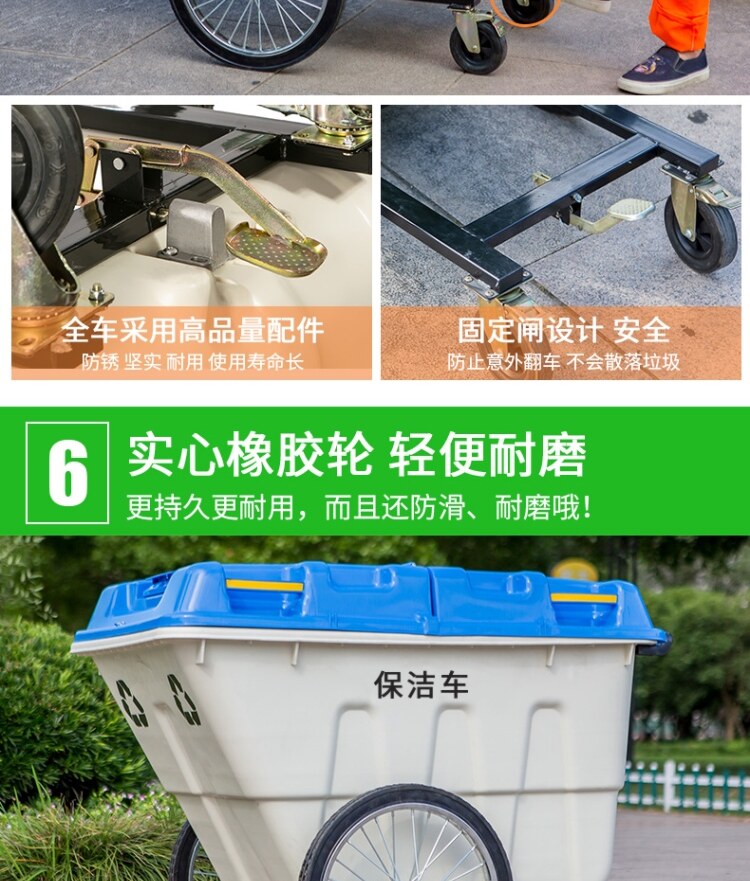 全车采用高品量配件
防锈 坚实 耐用 使用寿命长

固定闸设计 安全
防止意外翻车 不会散落垃圾

6
实心橡胶轮 轻便耐磨
更持久更耐用，而且还防滑、耐磨哦！

保洁车