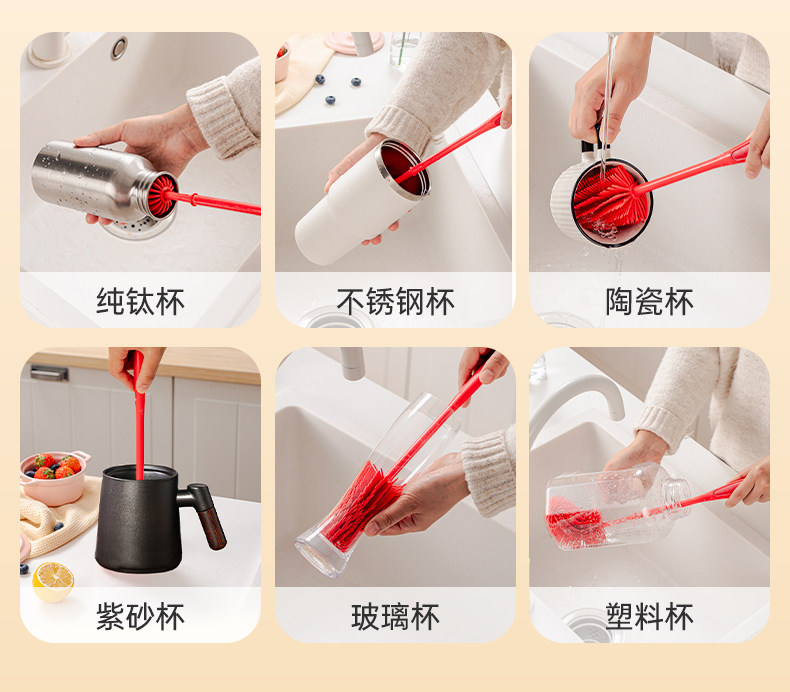 纯钛杯

不锈钢杯

陶瓷杯

紫砂杯

玻璃杯

塑料杯