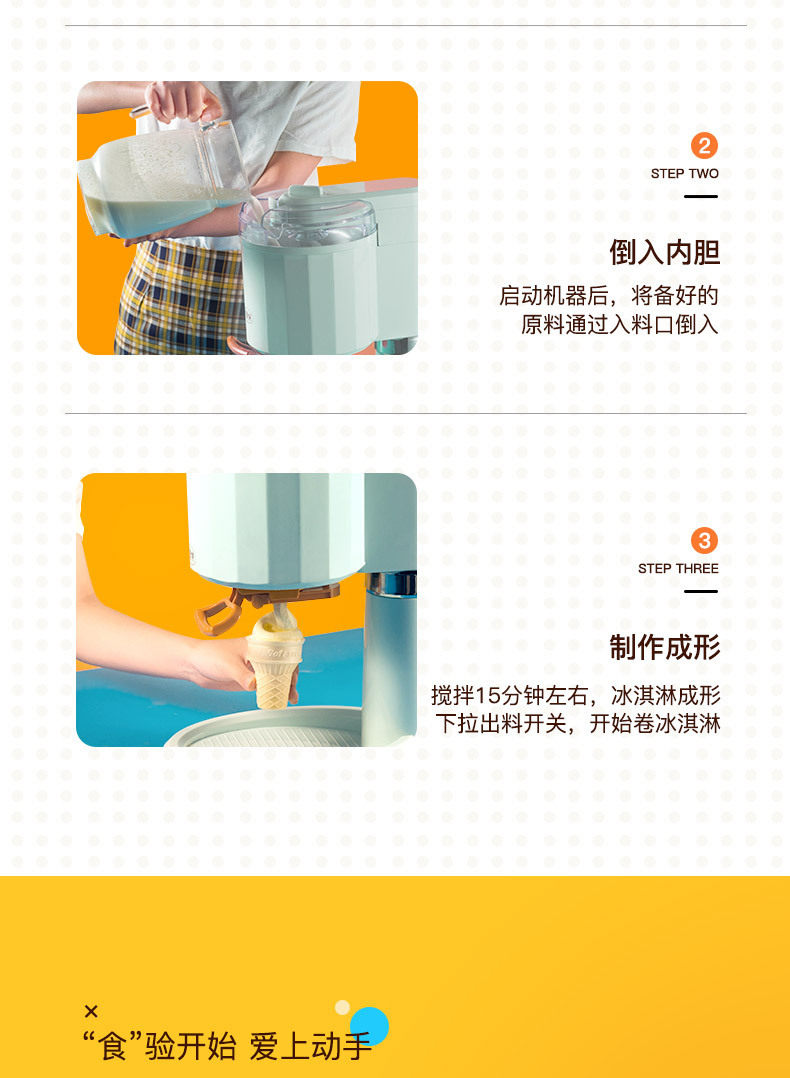 2
STEP TWO

倒入内胆

启动机器后，将备好的原料通过入料口倒入

3
STEP THREE

制作成形

搅拌15分钟左右，冰淇淋成形
下拉出料开关，开始卷冰淇淋

×
“食”验开始 爱上动手