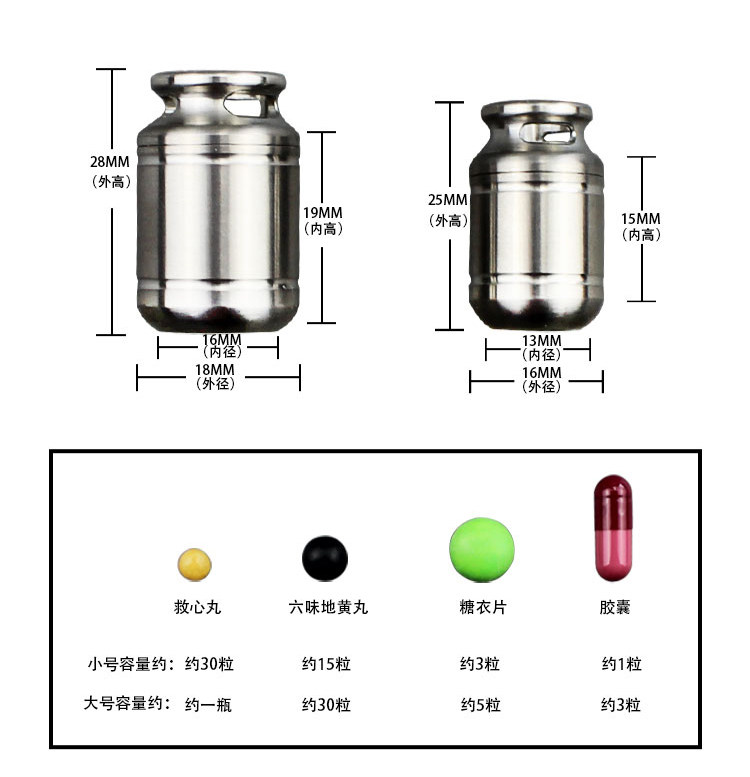 28MM
（外高）

19MM
（内高）

16MM
（内径）

18MM
（外径）

25MM
（外高）

15MM
（内高）

13MM
（内径）

16MM
（外径）

|  | 救心丸 | 六味地黄丸 | 糖衣片 | 胶囊 |
|---|---|---|---|---|
| 小号容量约： | 约30粒 | 约15粒 | 约3粒 | 约1粒 |
| 大号容量约： | 约一瓶 | 约30粒 | 约5粒 | 约3粒 |