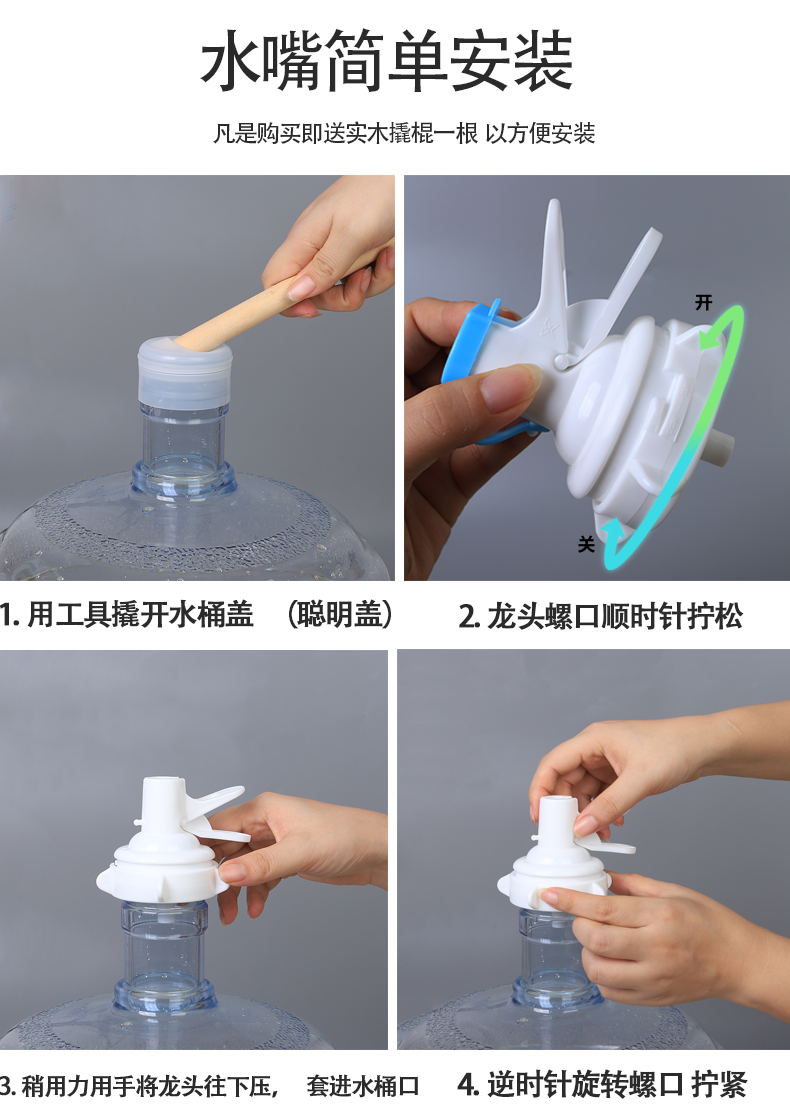 水嘴简单安装

凡是购买即送实木撬棍一根 以方便安装

开

关

1. 用工具撬开水桶盖 （聪明盖）

2. 龙头螺口顺时针拧松

3. 稍用力用手将龙头往下压， 套进水桶口

4. 逆时针旋转螺口 拧紧