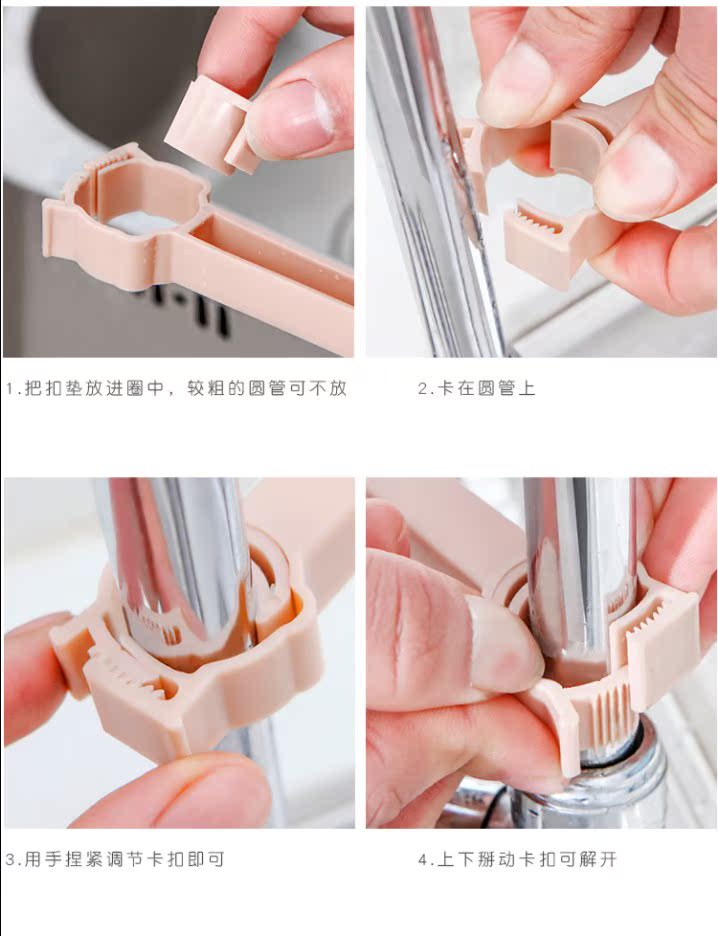 1.把扣垫放进圈中，较粗的圆管可不放

2.卡在圆管上

3.用手捏紧调节卡扣即可

4.上下掰动卡扣可解开