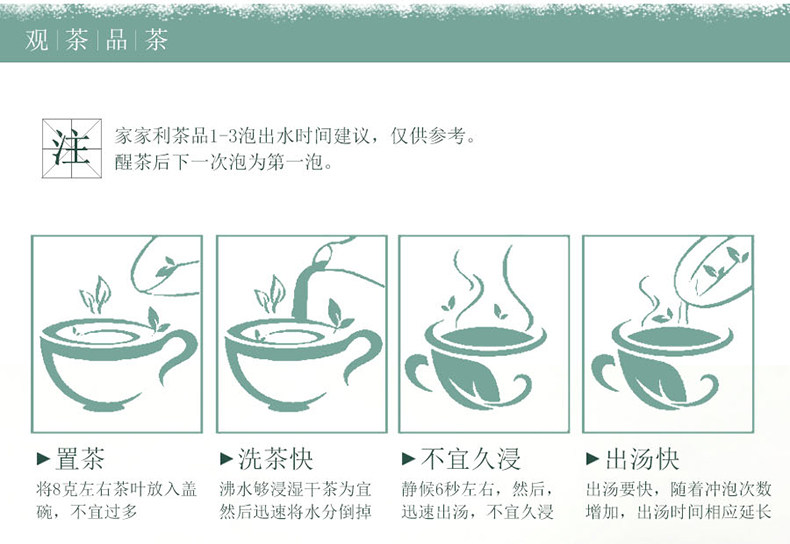 观 | 茶 | 品 | 茶

注 家家利茶品1-3泡出水时间建议，仅供参考。
醒茶后下一次泡为第一泡。

▶置茶
将8克左右茶叶放入盖碗，不宜过多

▶洗茶快
沸水够浸湿干茶为宜然后迅速将水分倒掉

▶不宜久浸
静候6秒左右，然后，迅速出汤，不宜久浸

▶出汤快
出汤要快，随着冲泡次数增加，出汤时间相应延长