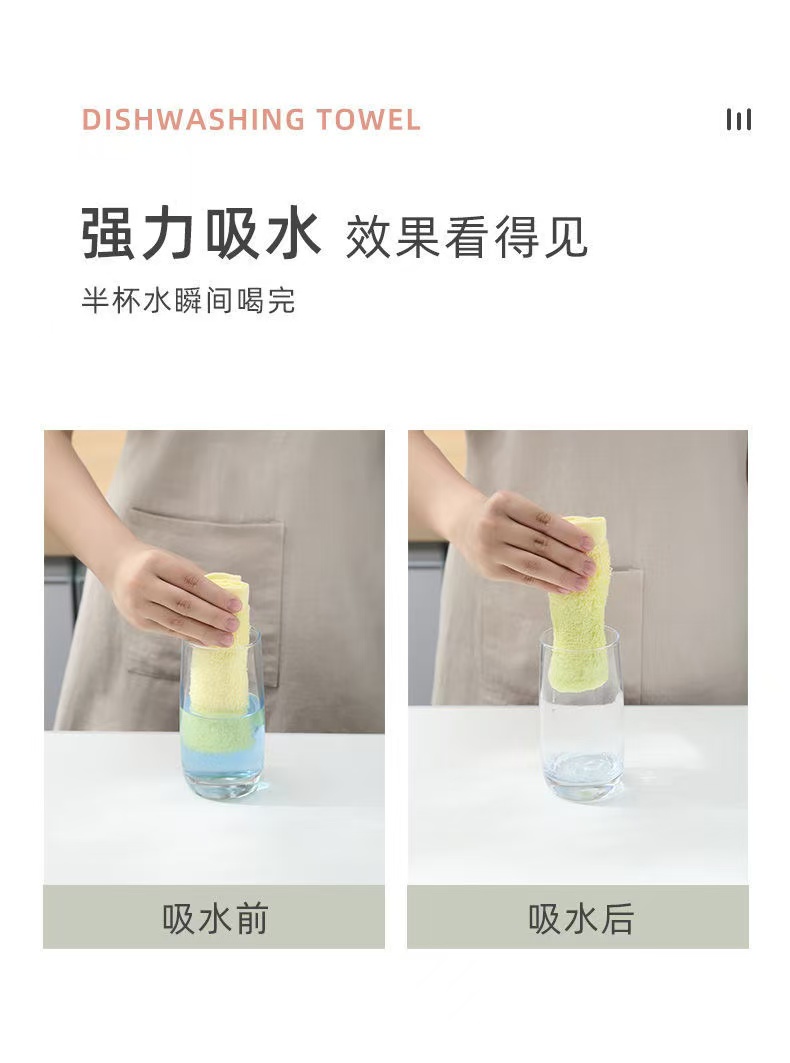 DISHWASHING TOWEL

强力吸水 效果看得见

半杯水瞬间喝完

吸水前

吸水后