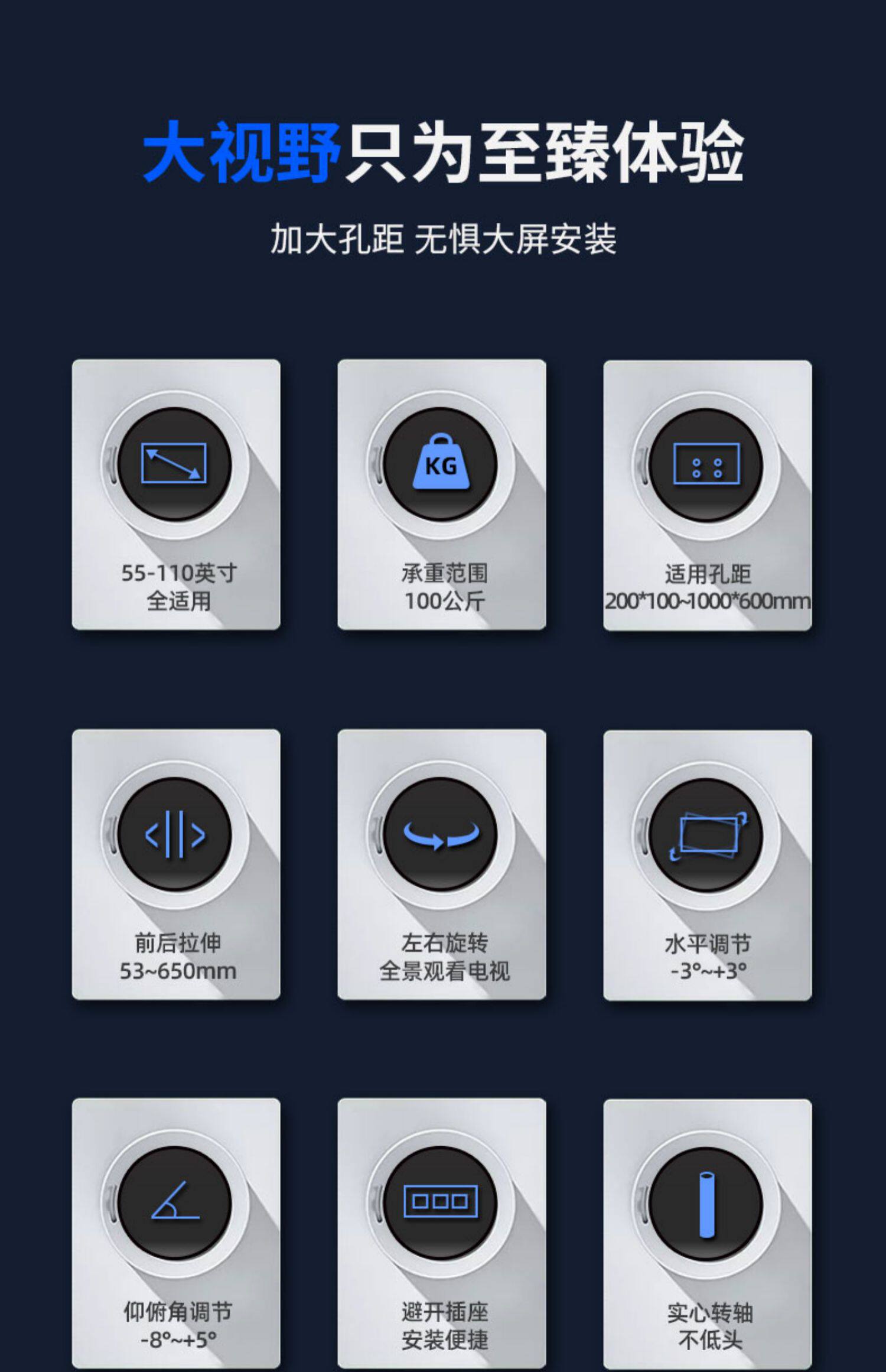 大视野只为至臻体验

加大孔距 无惧大屏安装

KG

55-110英寸
全适用

承重范围
100公斤

适用孔距
200*100~1000*600mm

前后拉伸
53~650mm

左右旋转
全景观看电视

水平调节
-3°~+3°

仰俯角调节
-8°~+5°

避开插座
安装便捷

实心转轴
不低头