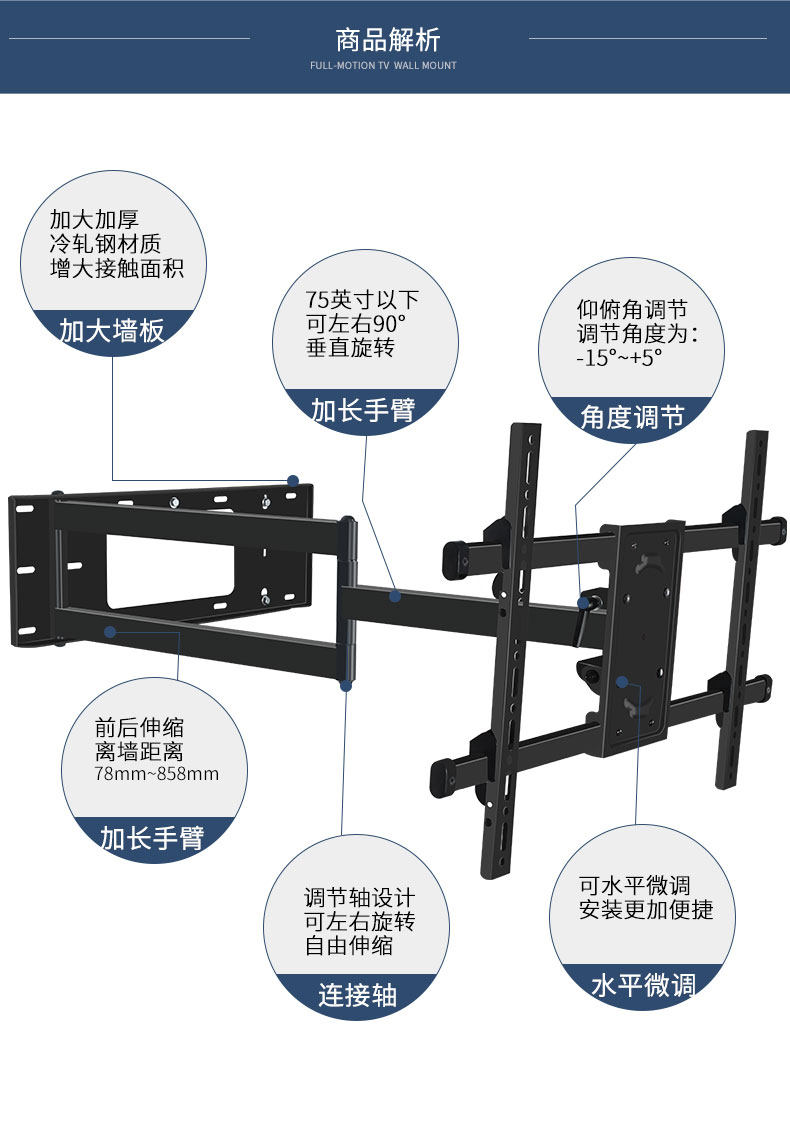 商品解析
FULL-MOTION TV WALL MOUNT

加大加厚
冷轧钢材质
增大接触面积
加大墙板

75英寸以下
可左右90°
垂直旋转
加长手臂

仰俯角调节
调节角度为:
-15°~+5°
角度调节

前后伸缩
离墙距离
78mm~858mm
加长手臂

调节轴设计
可左右旋转
自由伸缩
连接轴

可水平微调
安装更加便捷
水平微调