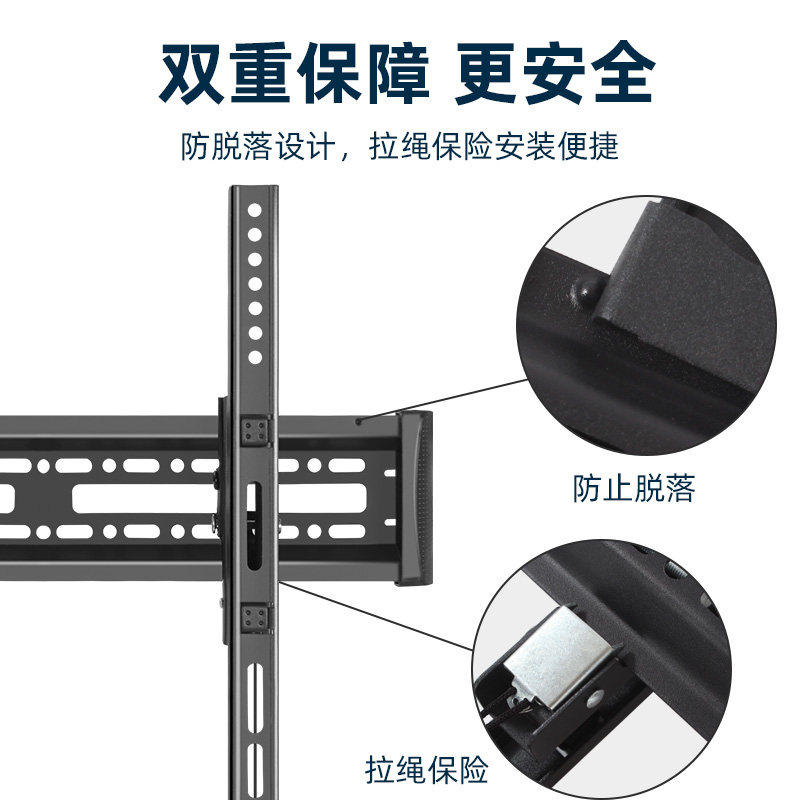 双重保障 更安全

防脱落设计，拉绳保险安装便捷

防止脱落

拉绳保险