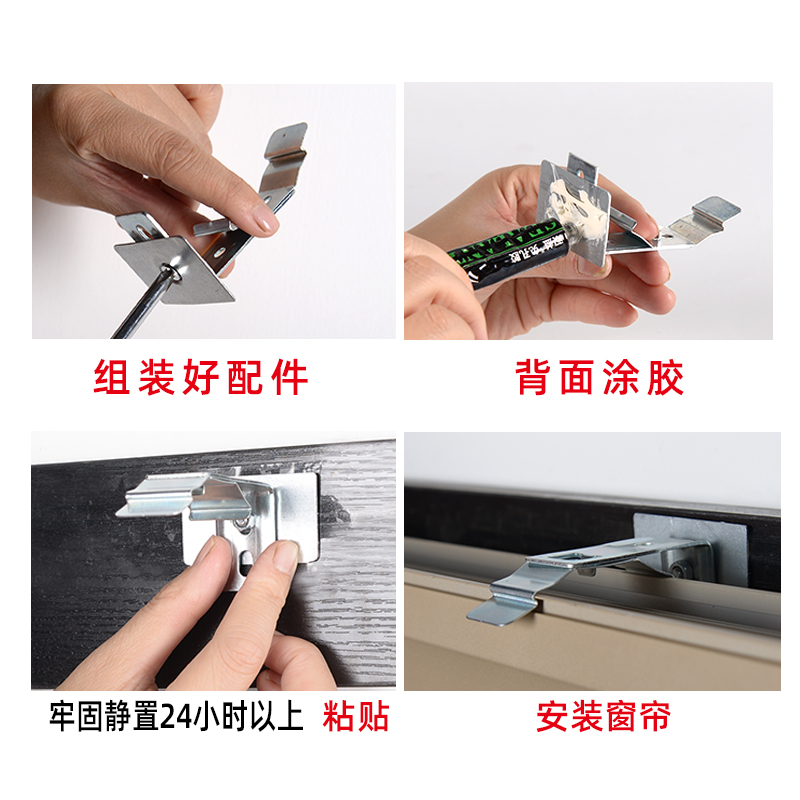 组装好配件

背面涂胶

牢固静置24小时以上 粘贴

安装窗帘