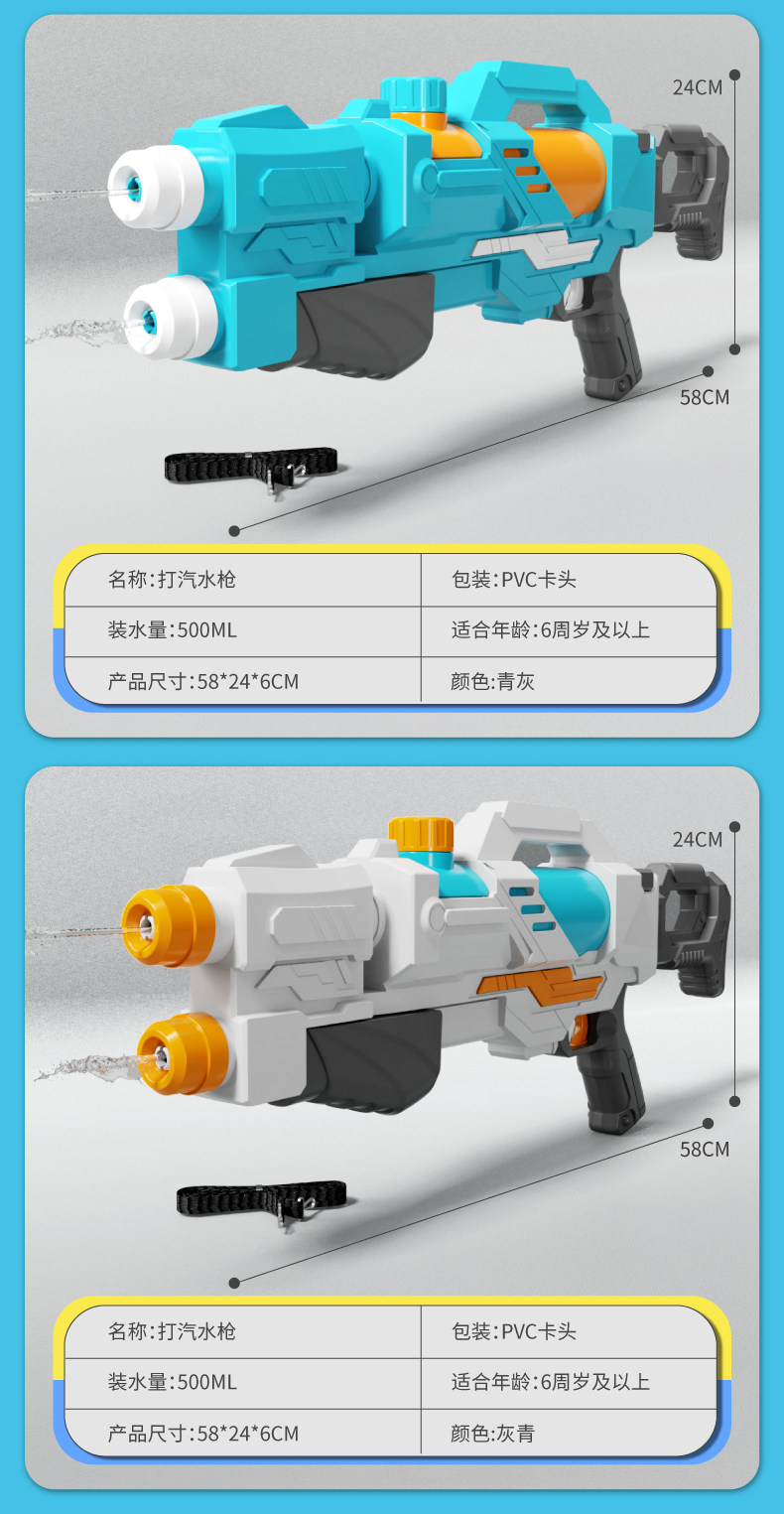 24CM

58CM

| 名称:打汽水枪 | 包装:PVC卡头 |
|---|---|
| 装水量:500ML | 适合年龄:6周岁及以上 |
| 产品尺寸:58*24*6CM | 颜色:青灰 |

24CM

58CM

| 名称:打汽水枪 | 包装:PVC卡头 |
|---|---|
| 装水量:500ML | 适合年龄:6周岁及以上 |
| 产品尺寸:58*24*6CM | 颜色:灰青 |