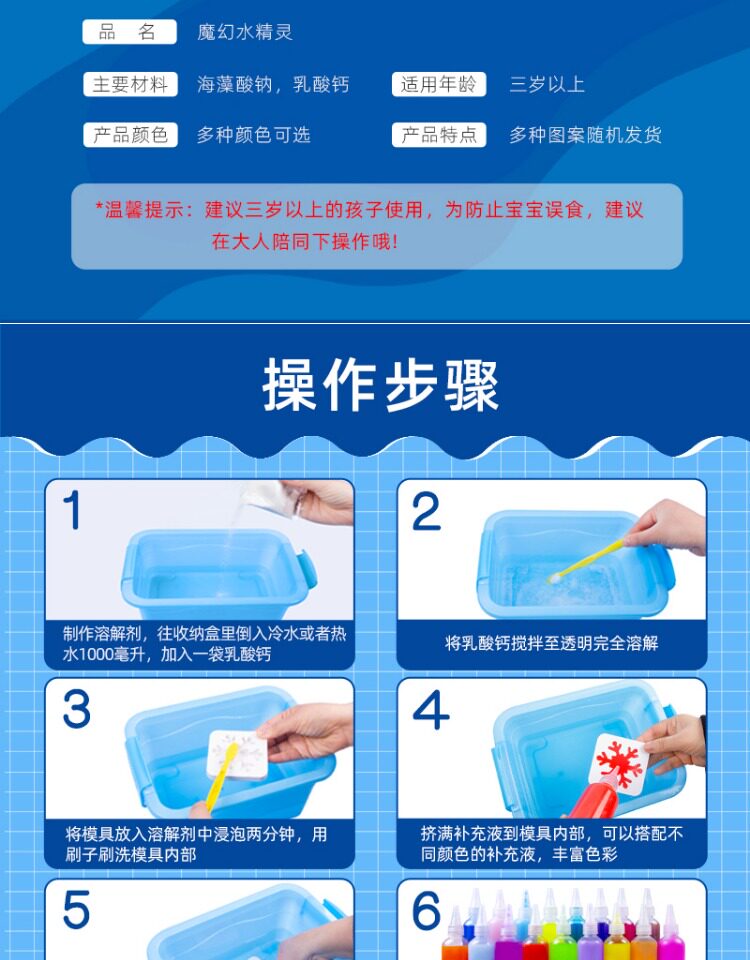 品　名　魔幻水精灵

主要材料　海藻酸钠，乳酸钙　适用年龄　三岁以上

产品颜色　多种颜色可选　产品特点　多种图案随机发货

*温馨提示：建议三岁以上的孩子使用，为防止宝宝误食，建议在大人陪同下操作哦！

操作步骤

1
制作溶解剂，往收纳盒里倒入冷水或者热水1000毫升，加入一袋乳酸钙

2
将乳酸钙搅拌至透明完全溶解

3
将模具放入溶解剂中浸泡两分钟，用刷子刷洗模具内部

4
挤满补充液到模具内部，可以搭配不同颜色的补充液，丰富色彩

5

6