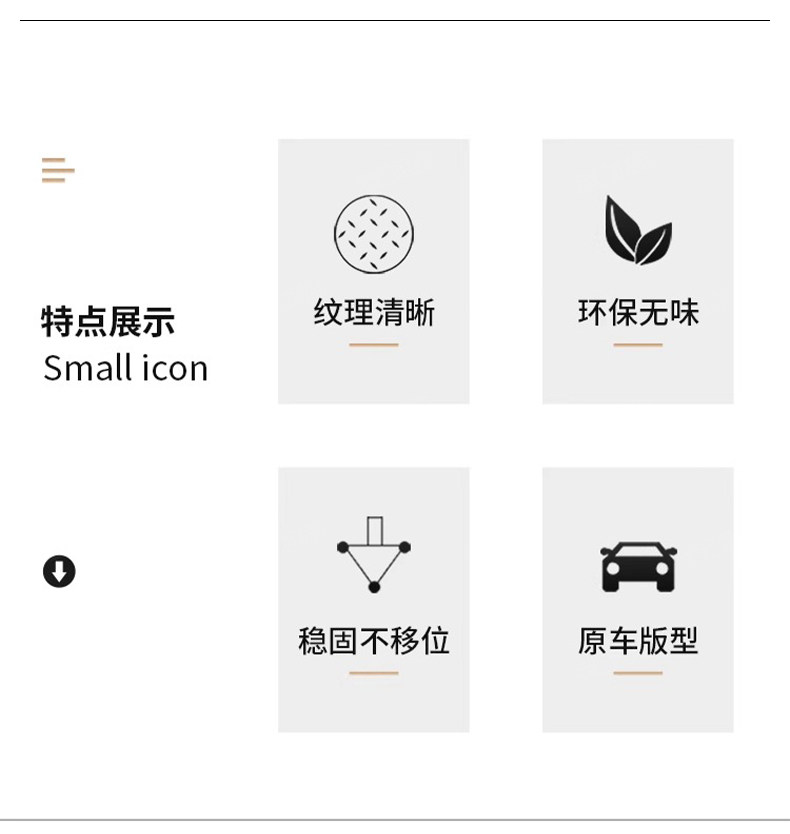 特点展示
Small icon

纹理清晰

环保无味

稳固不移位

原车版型