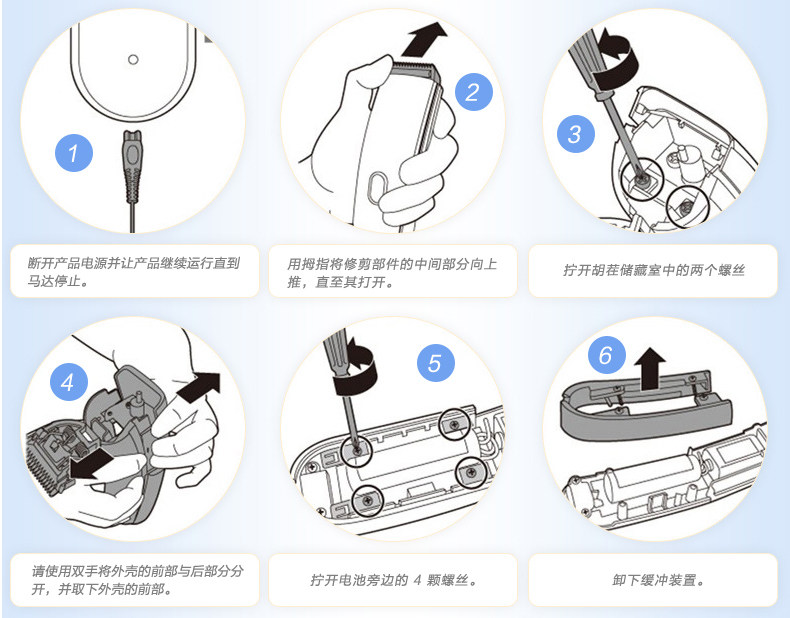 1

断开产品电源并让产品继续运行直到马达停止。

2

用拇指将修剪部件的中间部分向上推，直至其打开。

3

拧开胡茬储藏室中的两个螺丝

4

请使用双手将外壳的前部与后部分分开，并取下外壳的前部。

5

拧开电池旁边的 4 颗螺丝。

6

卸下缓冲装置。