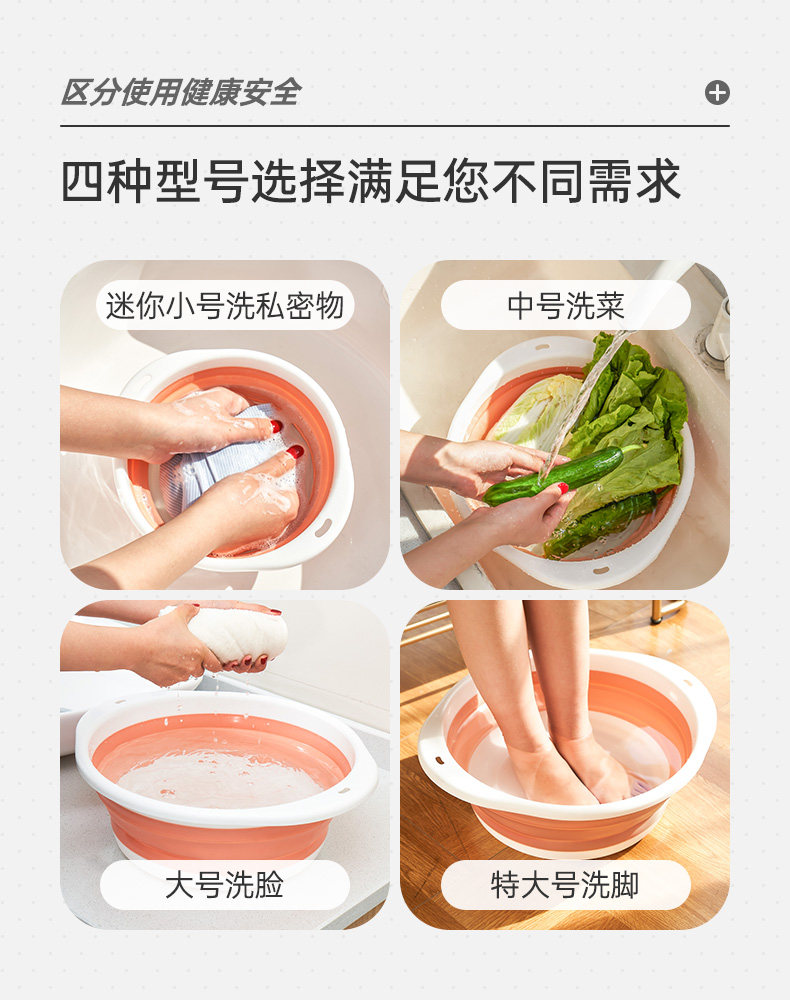 区分使用健康安全

四种型号选择满足您不同需求

迷你小号洗私密物

中号洗菜

大号洗脸

特大号洗脚