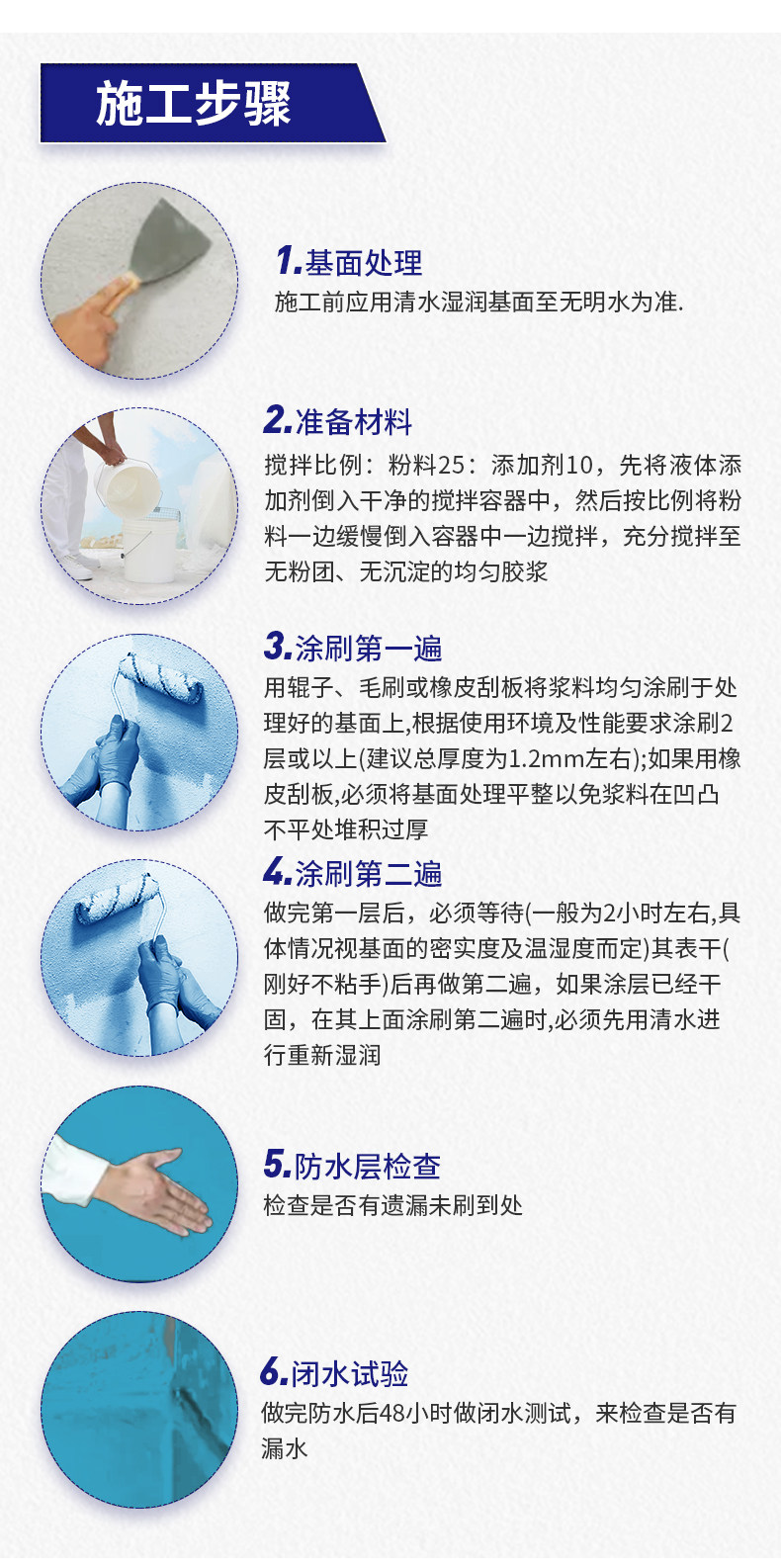 施工步骤

1.基面处理
施工前应用清水湿润基面至无明水为准.

2.准备材料
搅拌比例：粉料25：添加剂10，先将液体添加剂倒入干净的搅拌容器中，然后按比例将粉料一边缓慢倒入容器中一边搅拌，充分搅拌至无粉团、无沉淀的均匀胶浆

3.涂刷第一遍
用辊子、毛刷或橡皮刮板将浆料均匀涂刷于处理好的基面上,根据使用环境及性能要求涂刷2层或以上(建议总厚度为1.2mm左右);如果用橡皮刮板,必须将基面处理平整以免浆料在凹凸不平处堆积过厚

4.涂刷第二遍
做完第一层后，必须等待(一般为2小时左右,具体情况视基面的密实度及温湿度而定)其表干(刚好不粘手)后再做第二遍，如果涂层已经干固，在其上面涂刷第二遍时,必须先用清水进行重新湿润

5.防水层检查
检查是否有遗漏未刷到处

6.闭水试验
做完防水后48小时做闭水测试，来检查是否有漏水