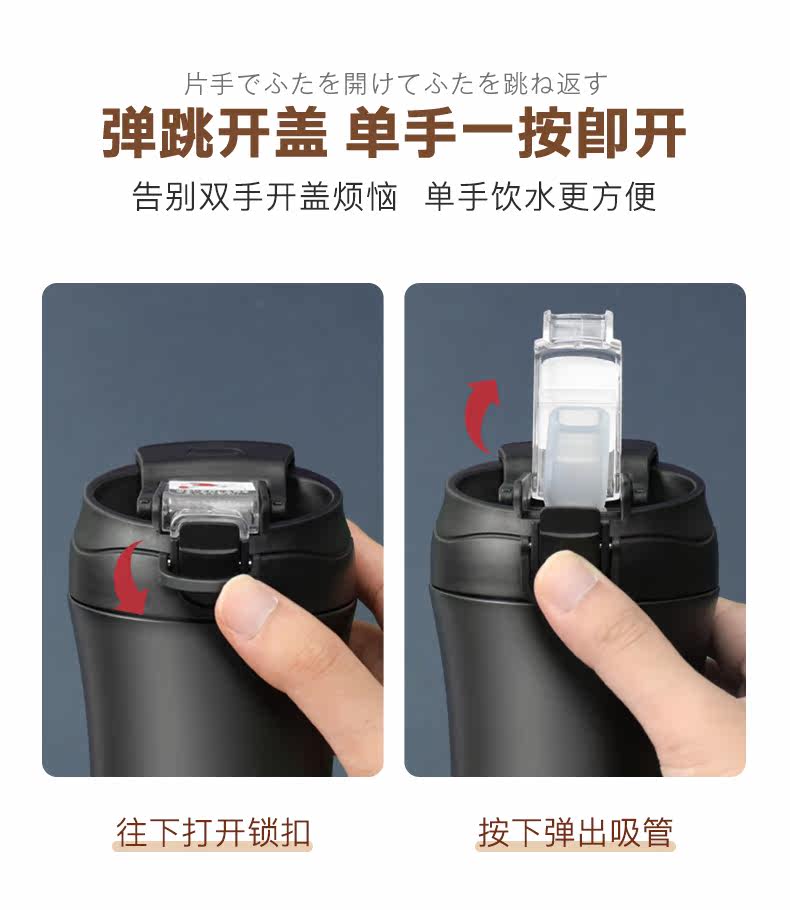 片手でふたを開けてふたを跳ね返す

弹跳开盖 单手一按即开

告别双手开盖烦恼 单手饮水更方便

往下打开锁扣

按下弹出吸管