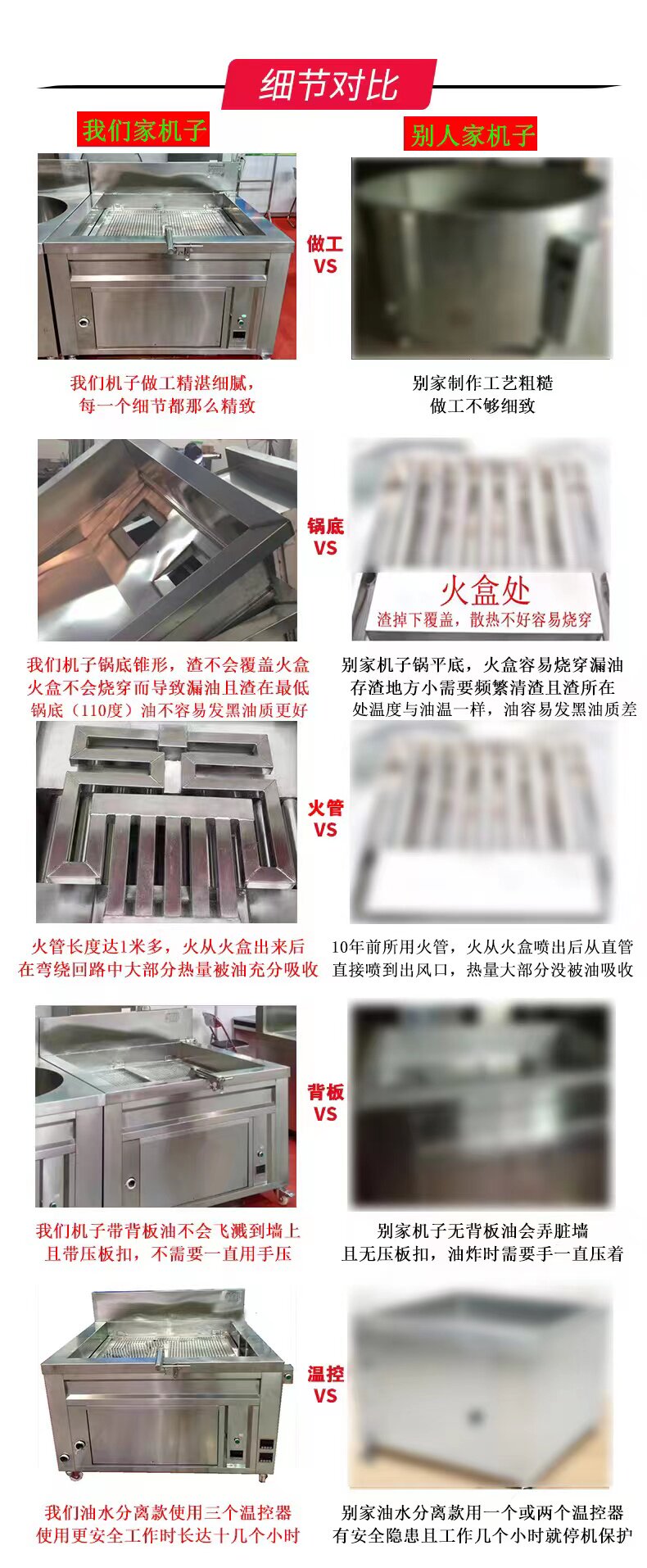 细节对比

我们家机子

别人家机子

做工
VS

我们机子做工精湛细腻，
每一个细节都那么精致

别家制作工艺粗糙
做工不够细致

锅底
VS

火盒处
渣掉下覆盖，散热不好容易烧穿

我们机子锅底锥形，渣不会覆盖火盒
火盒不会烧穿而导致漏油且渣在最低
锅底（110度）油不容易发黑油质更好

别家机子锅平底，火盒容易烧穿漏油
存渣地方小需要频繁清渣且渣所在
处温度与油温一样，油容易发黑油质差

火管
VS

火管长度达1米多，火从火盒出来后
在弯绕回路中大部分热量被油充分吸收

10年前所用火管，火从火盒喷出后从直管
直接喷到出风口，热量大部分没被油吸收

背板
VS

我们机子带背板油不会飞溅到墙上
且带压板扣，不需要一直用手压

别家机子无背板油会弄脏墙
且无压板扣，油炸时需要手一直压着

温控
VS

我们油水分离款使用三个温控器
使用更安全工作时长达十几个小时

别家油水分离款用一个或两个温控器
有安全隐患且工作几个小时就停机保护