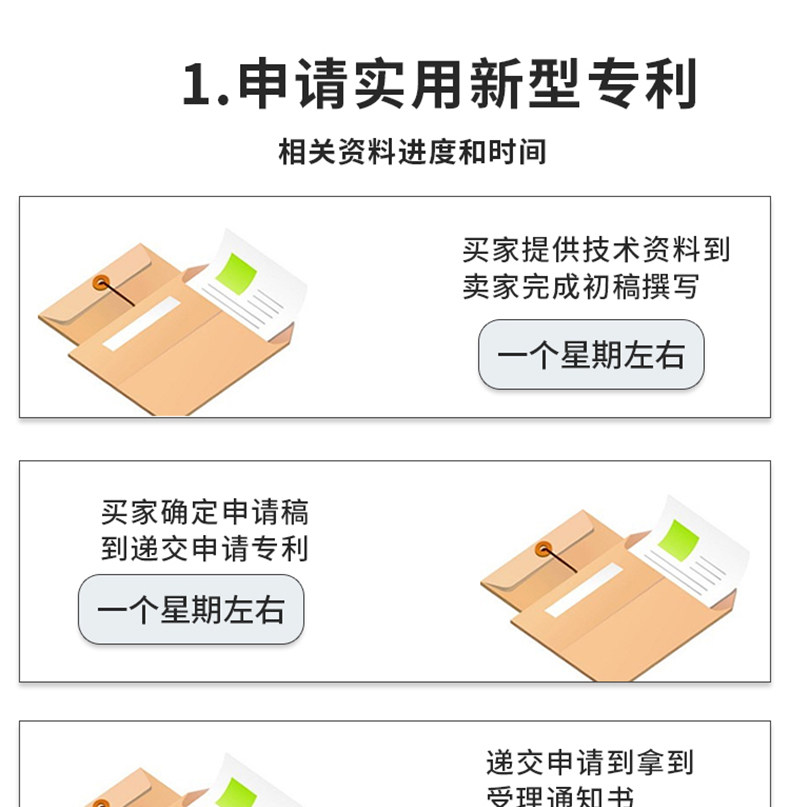 1.申请实用新型专利

相关资料进度和时间

买家提供技术资料到卖家完成初稿撰写

一个星期左右

买家确定申请稿到递交申请专利

一个星期左右

递交申请到拿到受理通知书