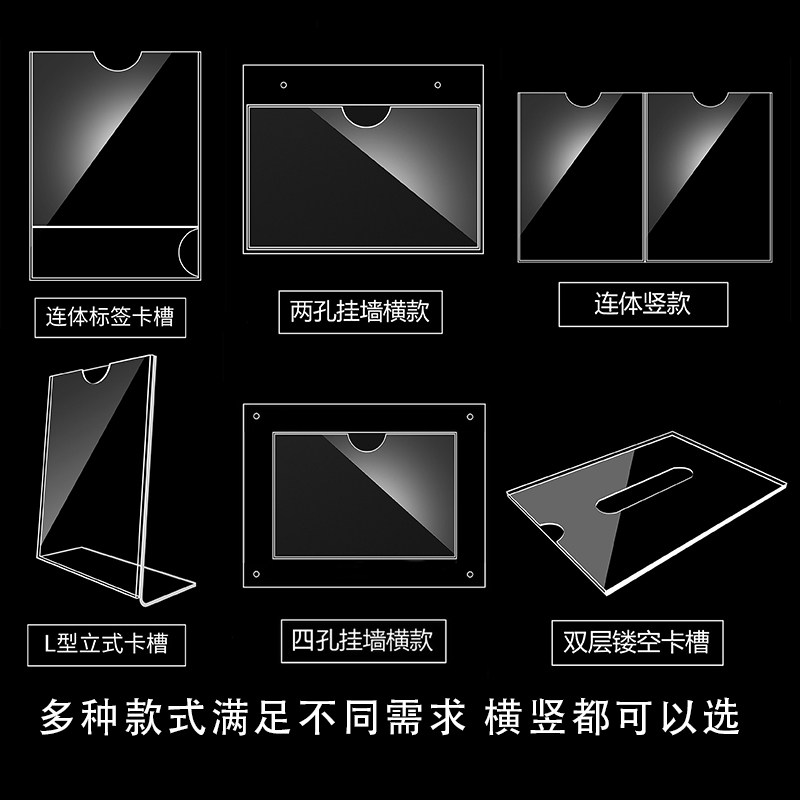 连体标签卡槽

两孔挂墙横款

连体竖款

L型立式卡槽

四孔挂墙横款

双层镂空卡槽

多种款式满足不同需求 横竖都可以选