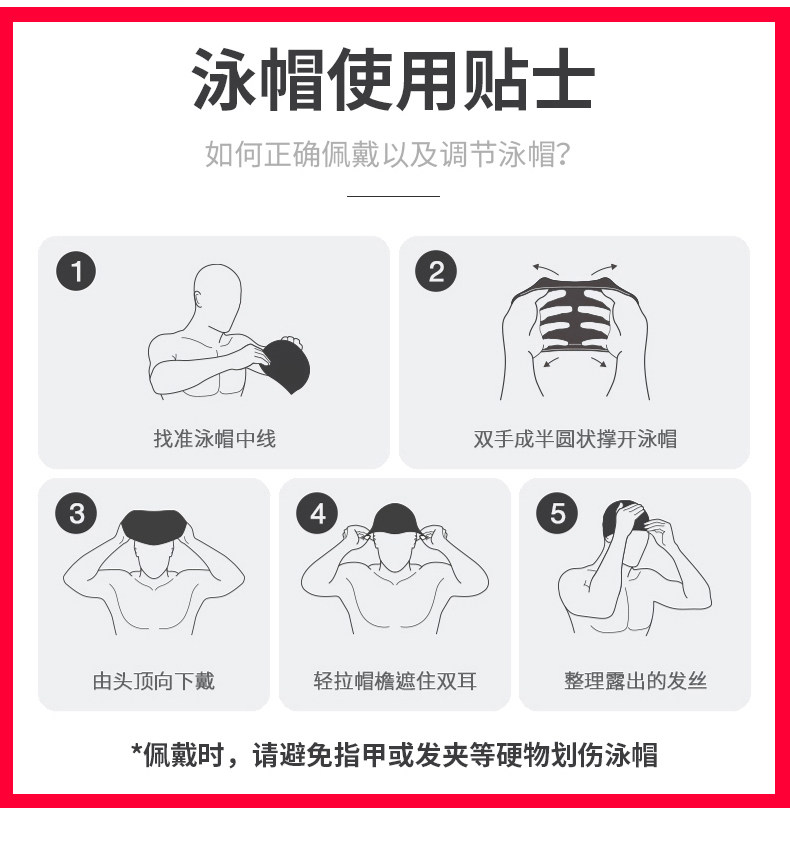 泳帽使用贴士

如何正确佩戴以及调节泳帽？

1
找准泳帽中线

2
双手成半圆状撑开泳帽

3
由头顶向下戴

4
轻拉帽檐遮住双耳

5
整理露出的发丝

*佩戴时，请避免指甲或发夹等硬物划伤泳帽