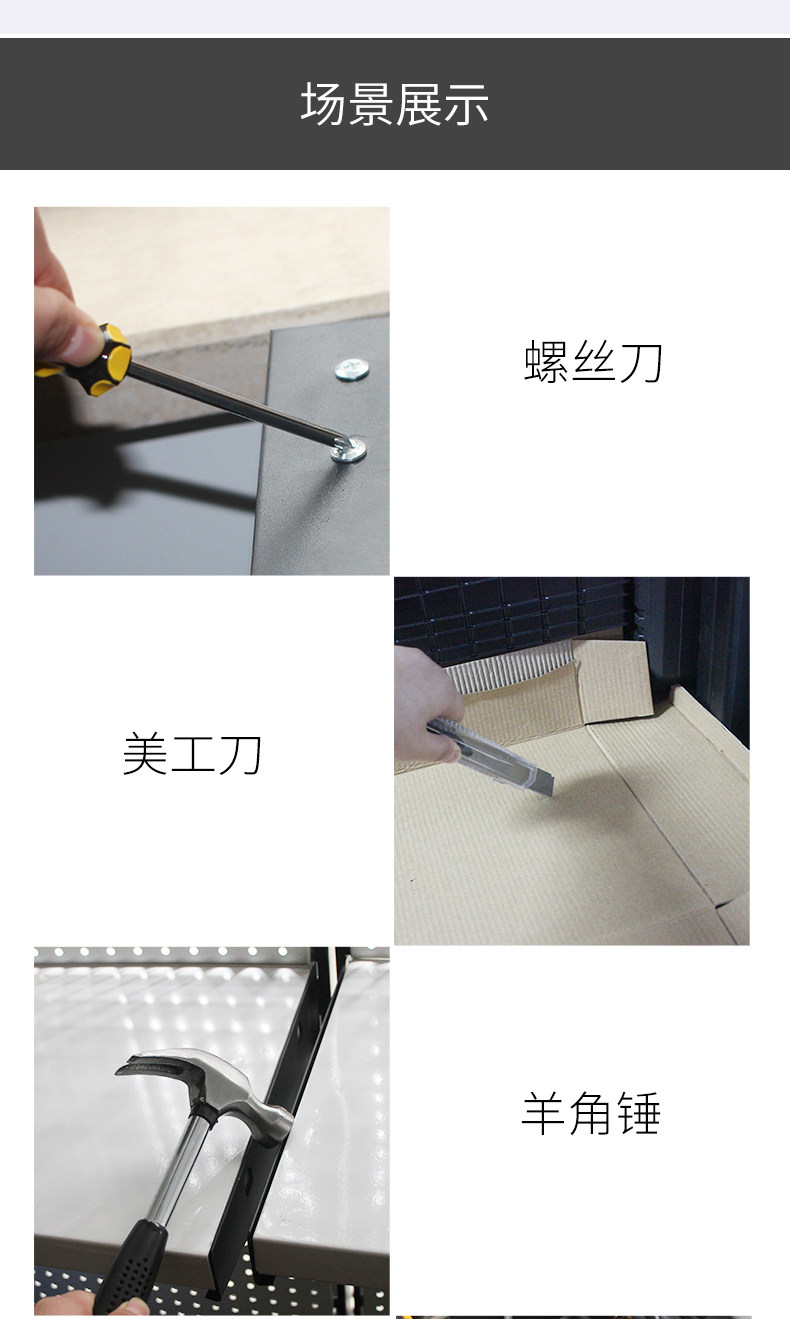 场景展示

螺丝刀

美工刀

羊角锤