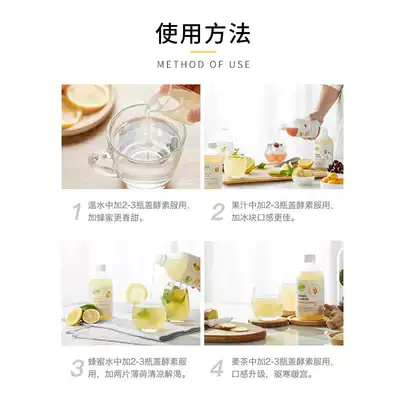 使用方法

METHOD OF USE

1 温水中加2-3瓶盖酵素服用，加蜂蜜更香甜。

2 果汁中加2-3瓶盖酵素服用，加冰块口感更佳。

3 蜂蜜水中加2-3瓶盖酵素服用，加两片薄荷清凉解渴。

4 姜茶中加2-3瓶盖酵素服用，口感升级，驱寒暖宫。