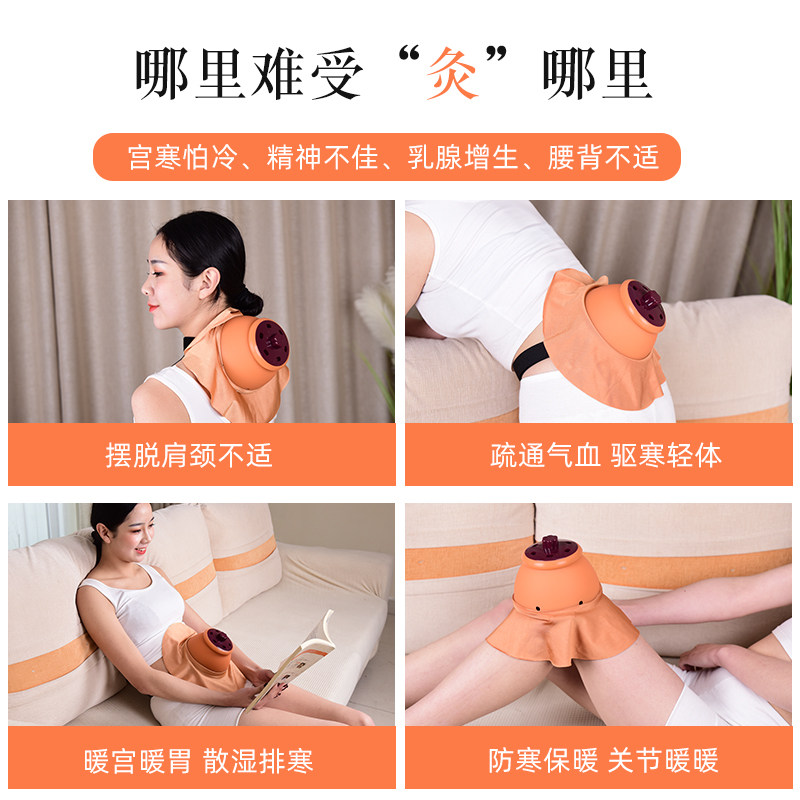 哪里难受“灸”哪里

宫寒怕冷、精神不佳、乳腺增生、腰背不适

摆脱肩颈不适

疏通气血 驱寒轻体

暖宫暖胃 散湿排寒

防寒保暖 关节暖暖