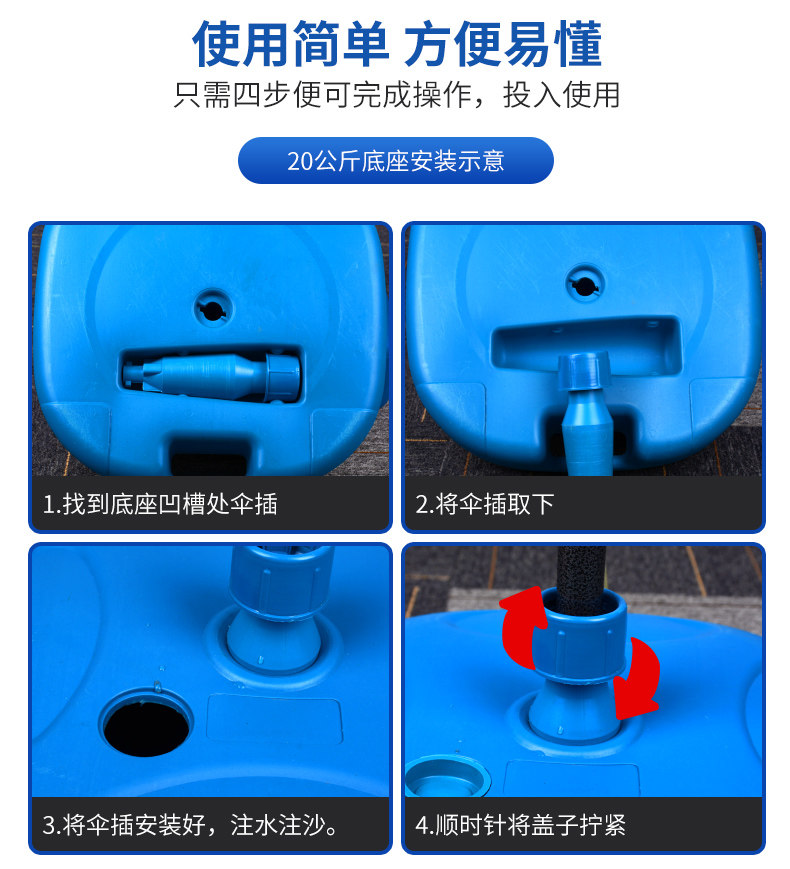 使用简单 方便易懂

只需四步便可完成操作，投入使用

20公斤底座安装示意

1.找到底座凹槽处伞插

2.将伞插取下

3.将伞插安装好，注水注沙。

4.顺时针将盖子拧紧