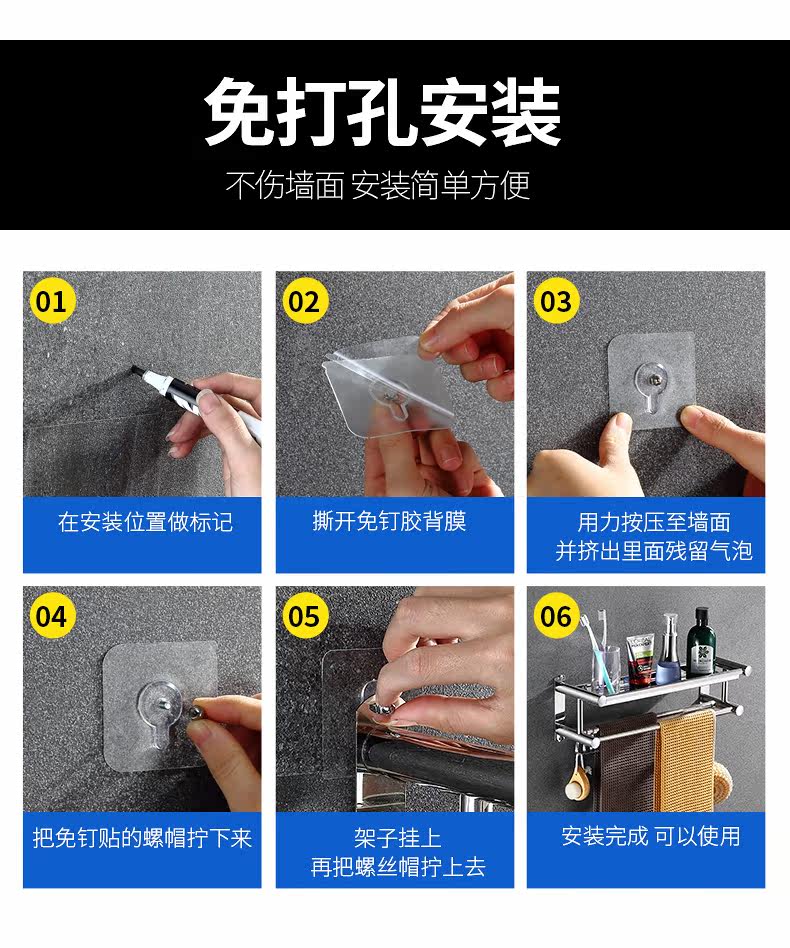 免打孔安装

不伤墙面 安装简单方便

01

在安装位置做标记

02

撕开免钉胶背膜

03

用力按压至墙面
并挤出里面残留气泡

04

把免钉贴的螺帽拧下来

05

架子挂上
再把螺丝帽拧上去

06

安装完成 可以使用