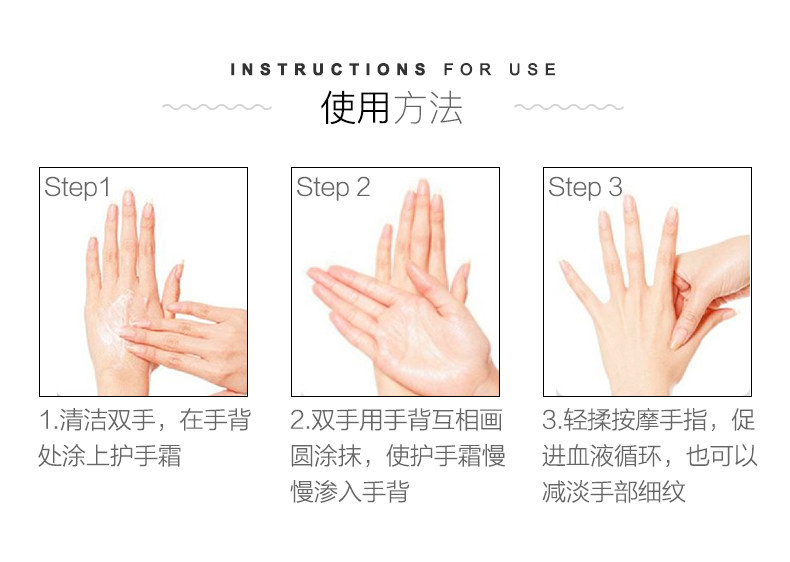 INSTRUCTIONS FOR USE

使用方法

Step1

1.清洁双手，在手背处涂上护手霜

Step 2

2.双手用手背互相画圆涂抹，使护手霜慢慢渗入手背

Step 3

3.轻揉按摩手指，促进血液循环，也可以减淡手部细纹